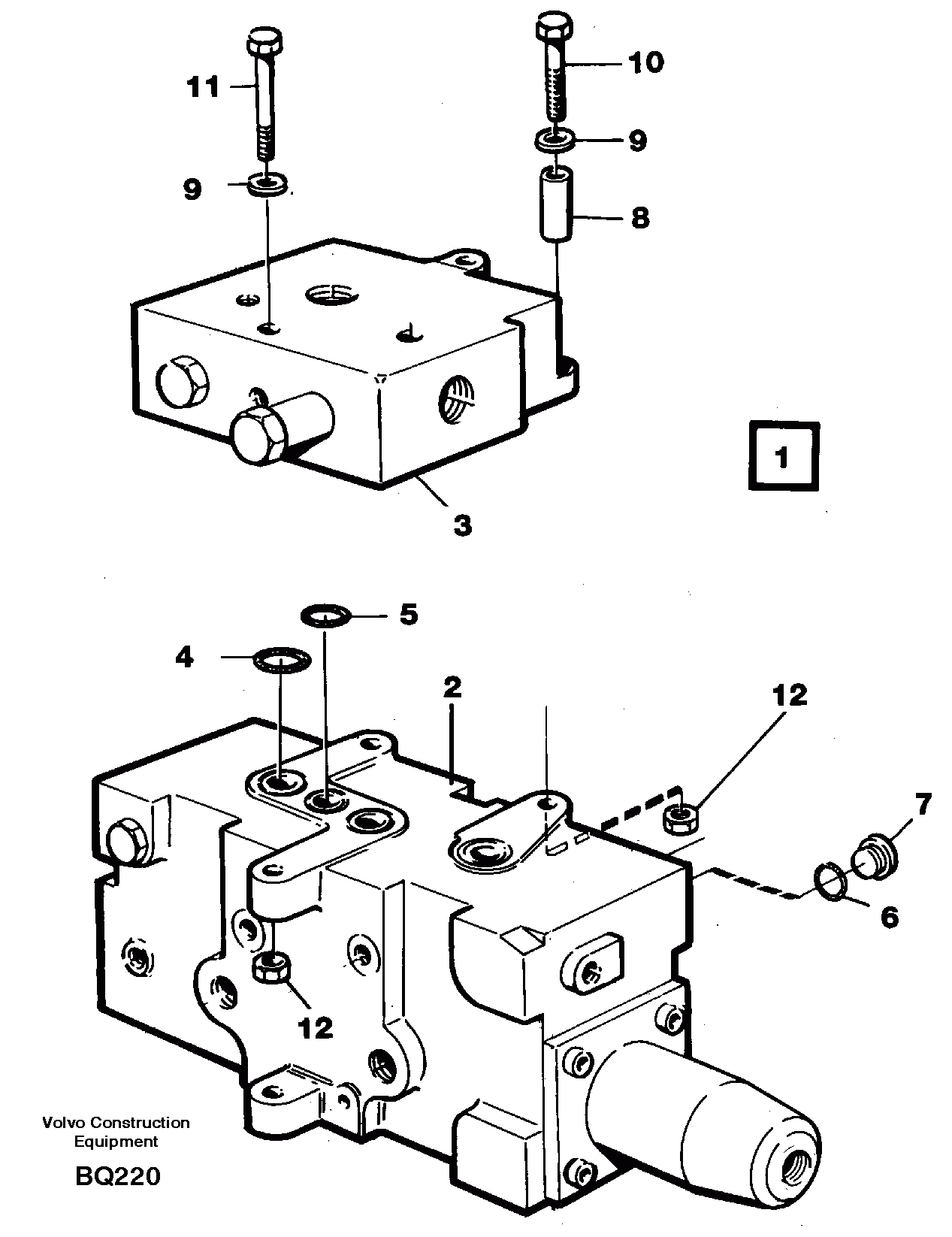 11
10
9
9
8
1
3
5
4
2
12
7
6
12
Volvo Construction Equipment
BQ220