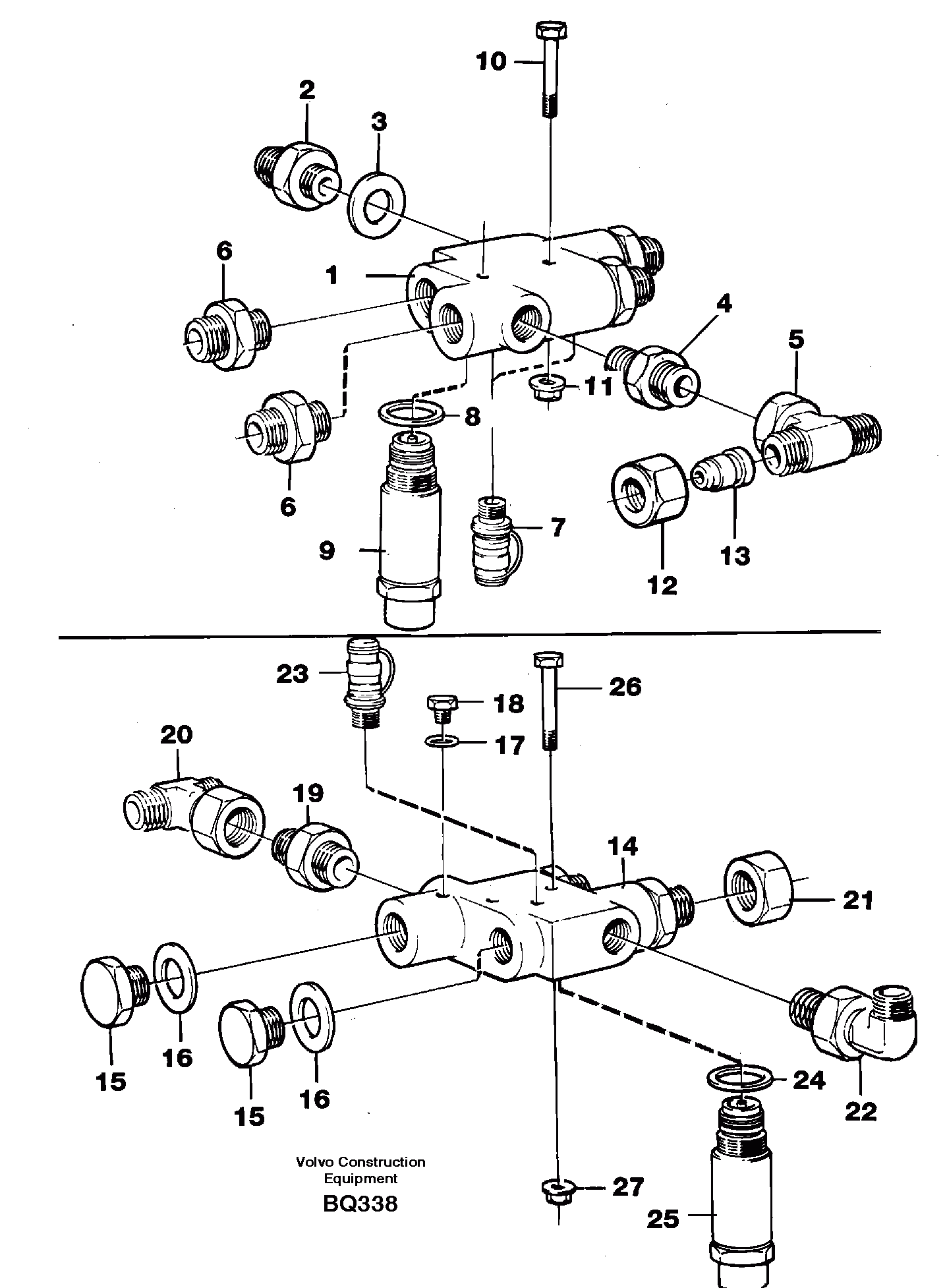 10
2
3
6
1
4
5
11
8
6
7
9
13
12
23
26
18
17
20
19
14
21
15
16
15
16
24
22
Volvo Construction Equipment
BQ338
27
25