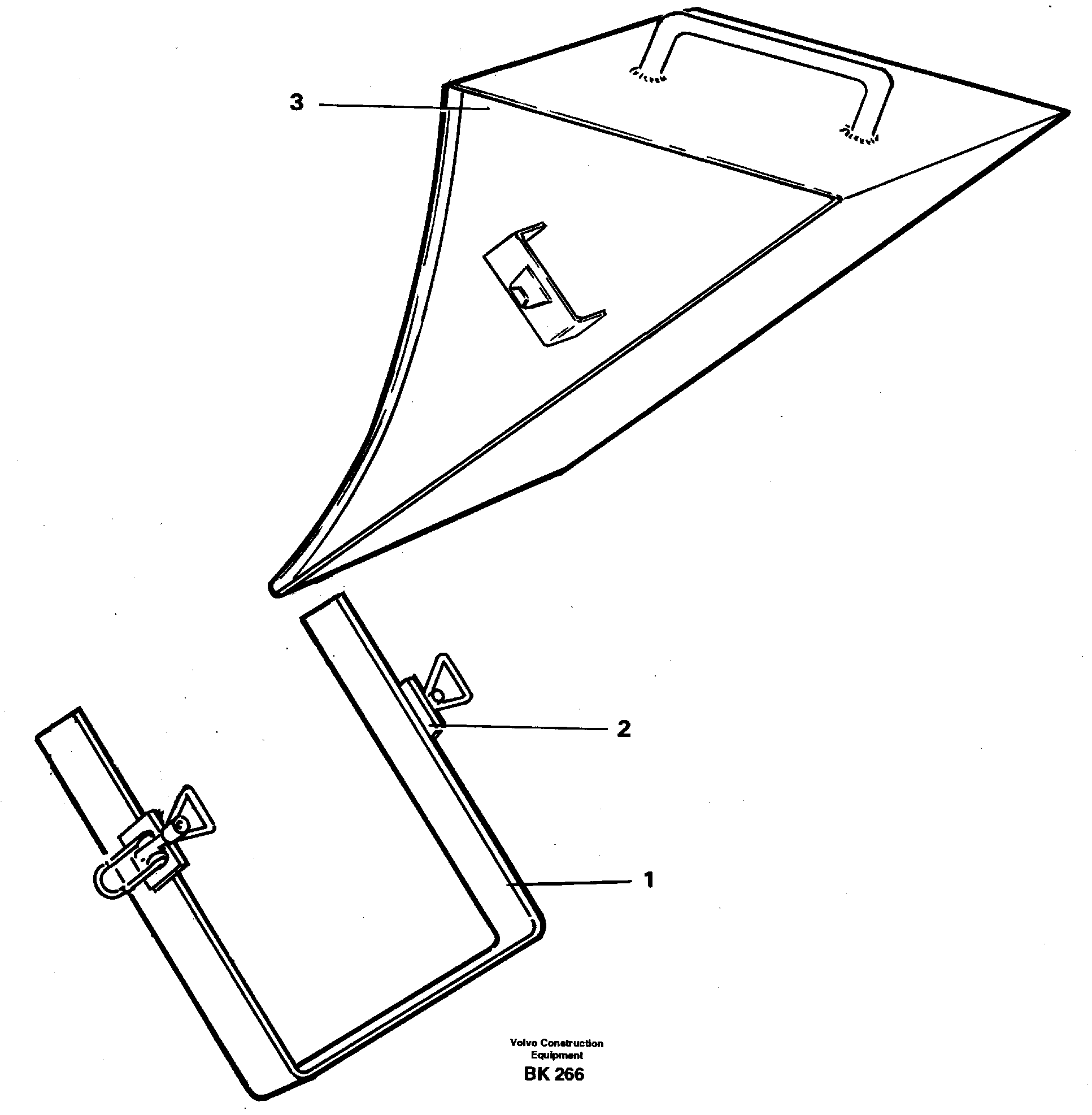 3

2

1

Volvo Construction Equipment
BK 266