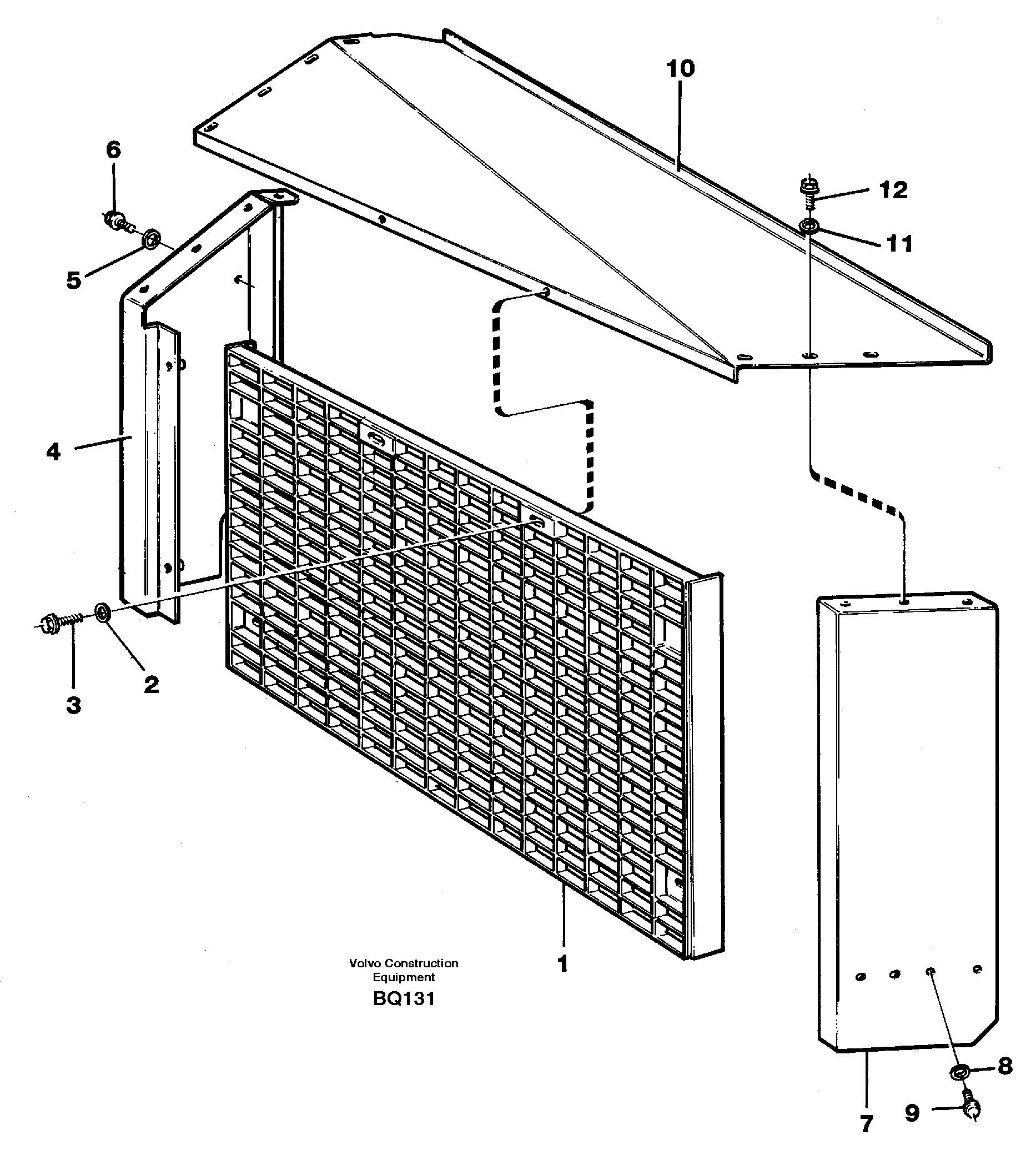 10

6

12

11

5

4

3

2

1

Volvo Construction Equipment
BQ131

8

9

7