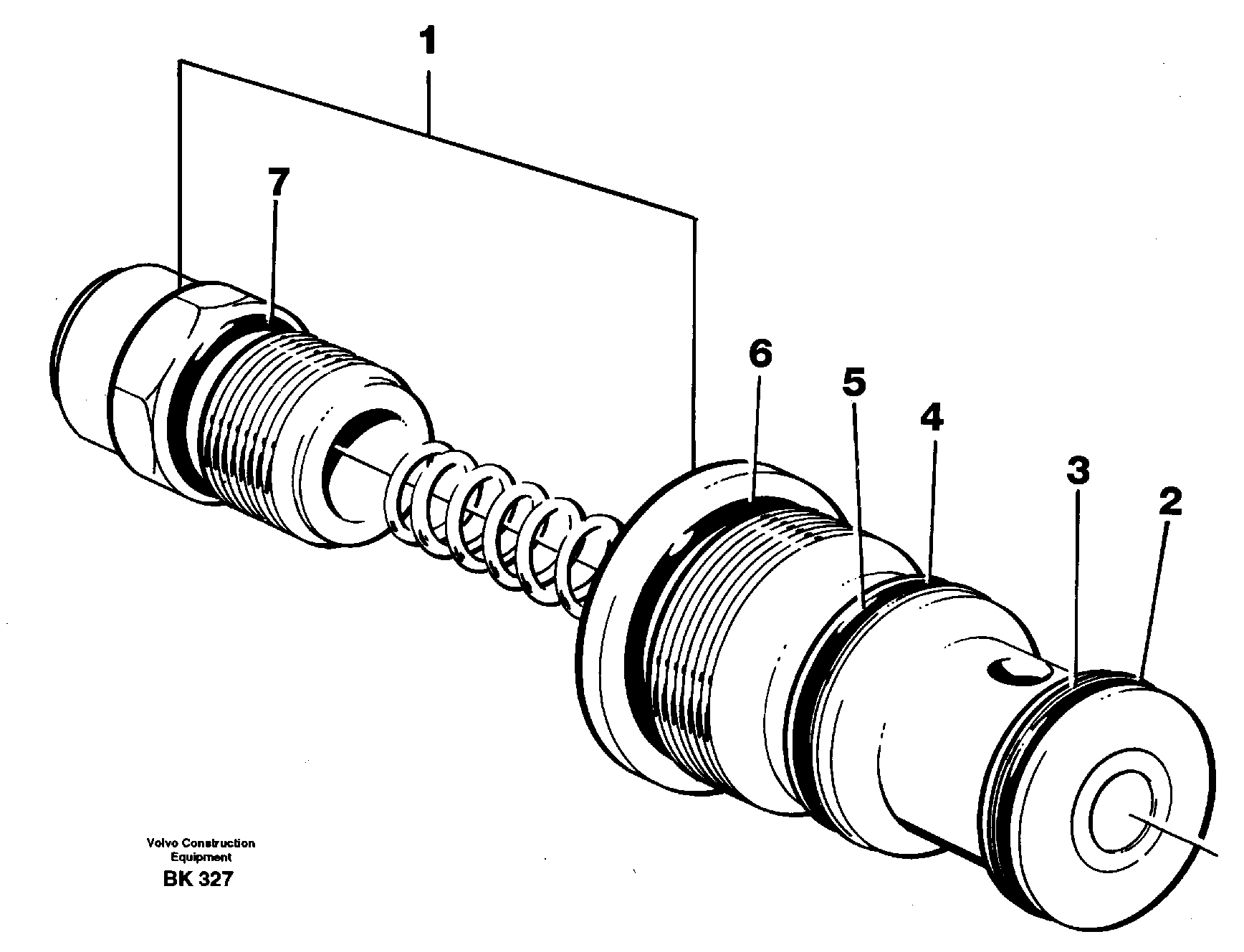 1

7

6

5

4

3

2

Volvo Construction Equipment

BK 327