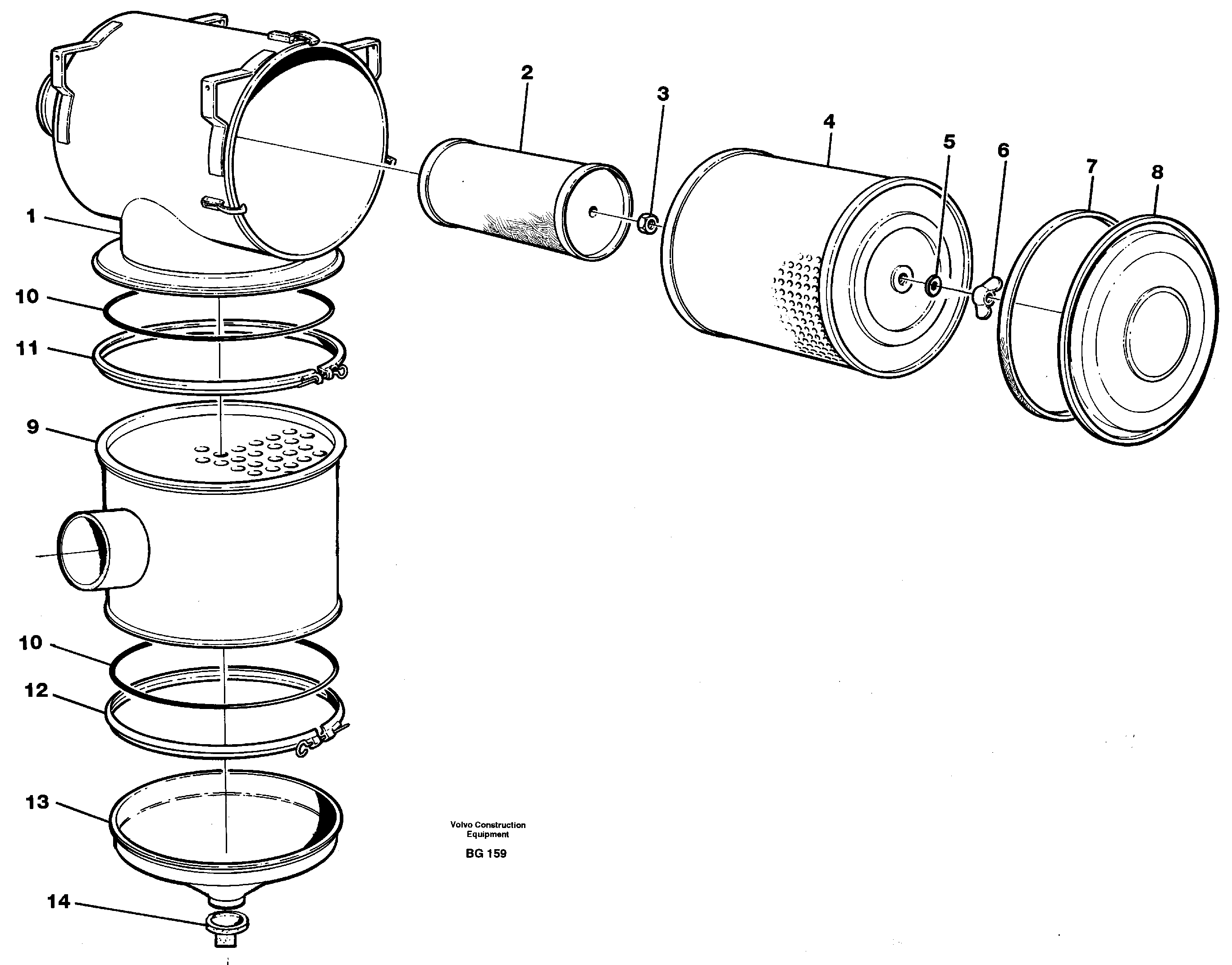 2
3
4
5
6
7
8
1
10
11
9
10
12
13
14

Volvo Construction Equipment

BG 159