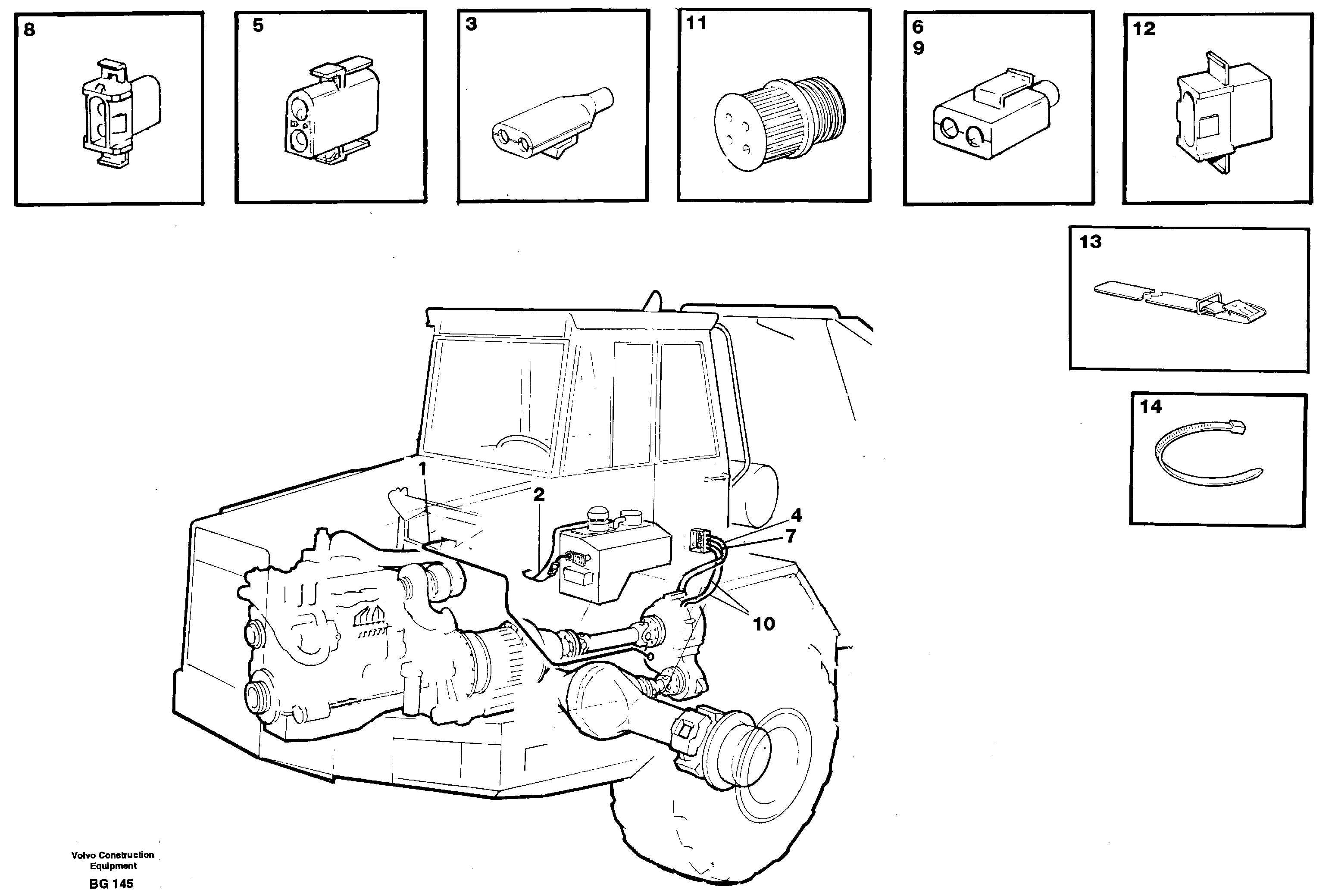 8

5

3

11

6
9

12

13

14

1

2

4

7

10

Volvo Construction Equipment

BG 145