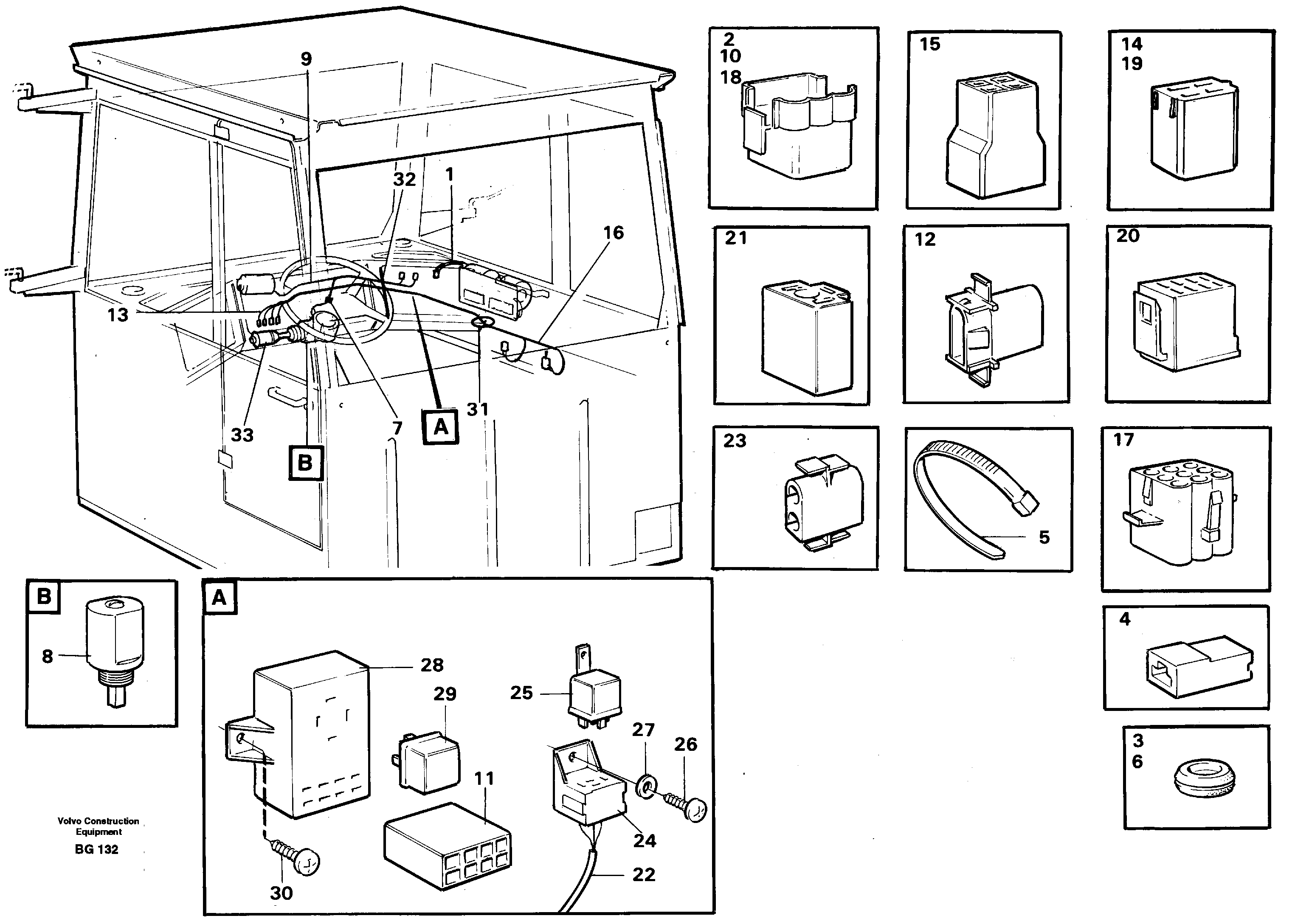 9
32
1
16
13
33
7
A
31
B

2
10
18

15

14
19

21

12

20

23

5

17

4

3
6

B
8

A
28
29
25
27
26
11
24
22
30

Volvo Construction Equipment
BG 132