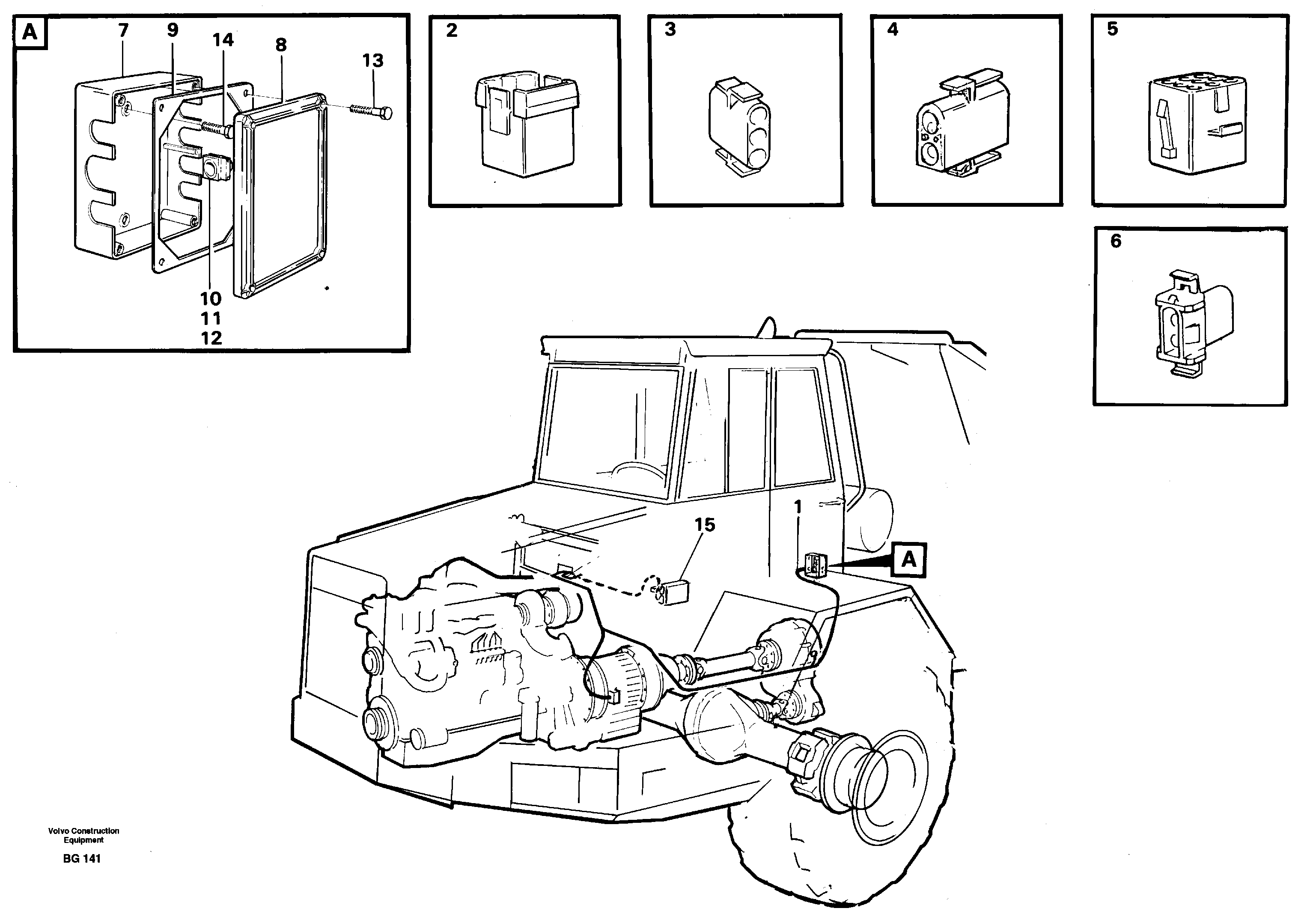 A
7
9
14
8
13
10
11
12

2

3

4

5

6

1
15
A

Volvo Construction Equipment

BG 141