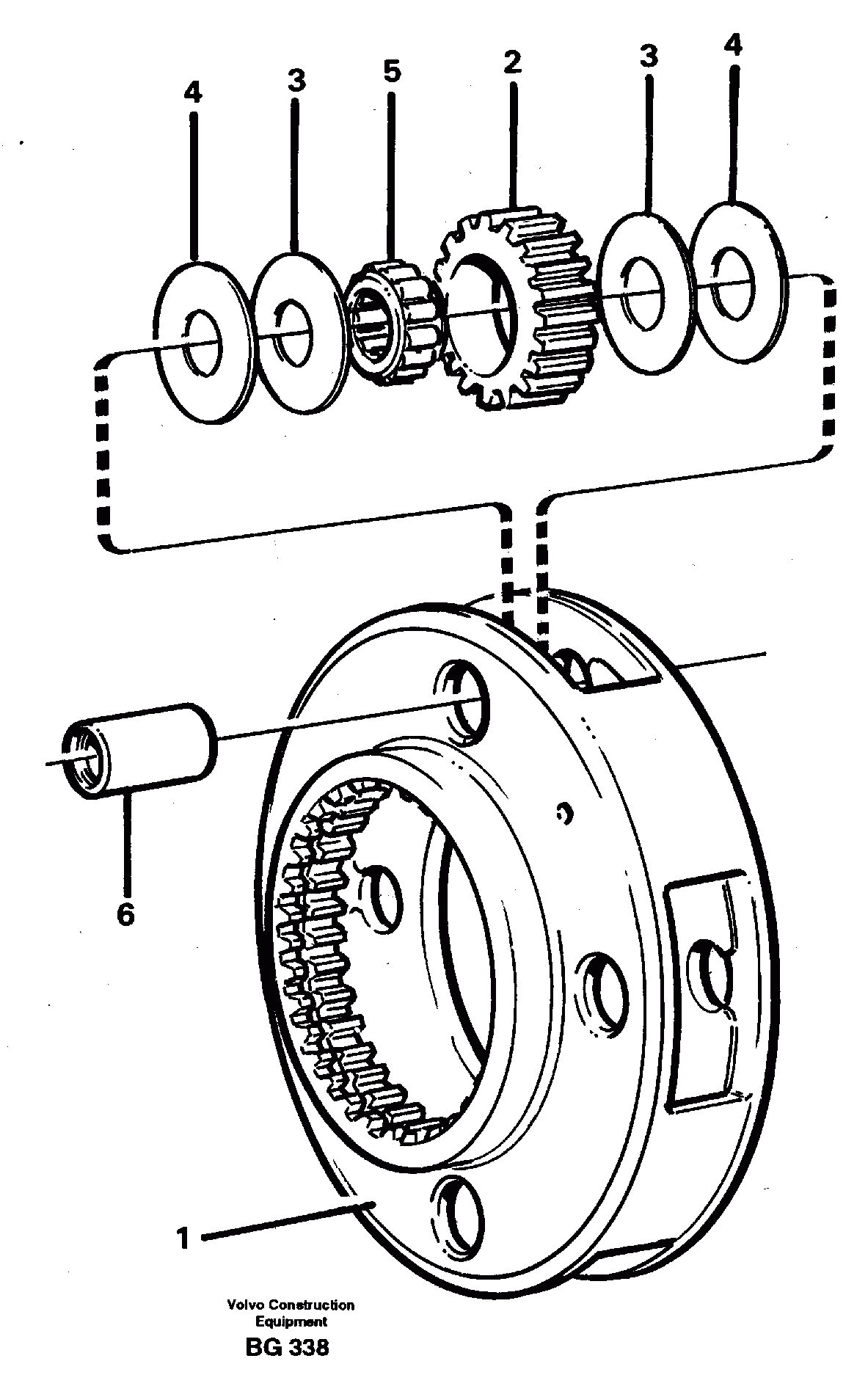 4 3 5 2 3 4

6

1

Volvo Construction
Equipment

BG 338