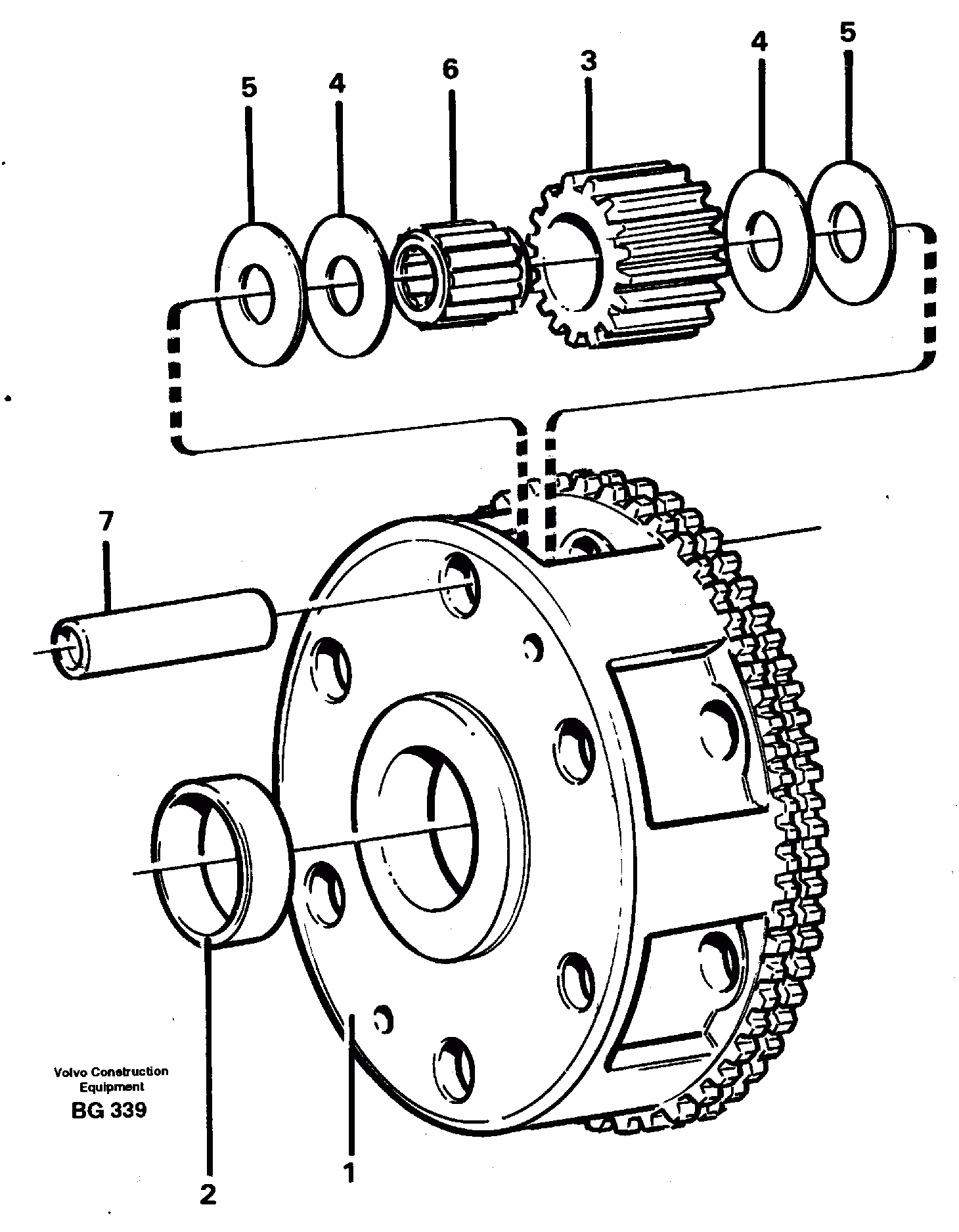 5
4
6
3
4
5
7
Volvo Construction Equipment
BG 339
2
1