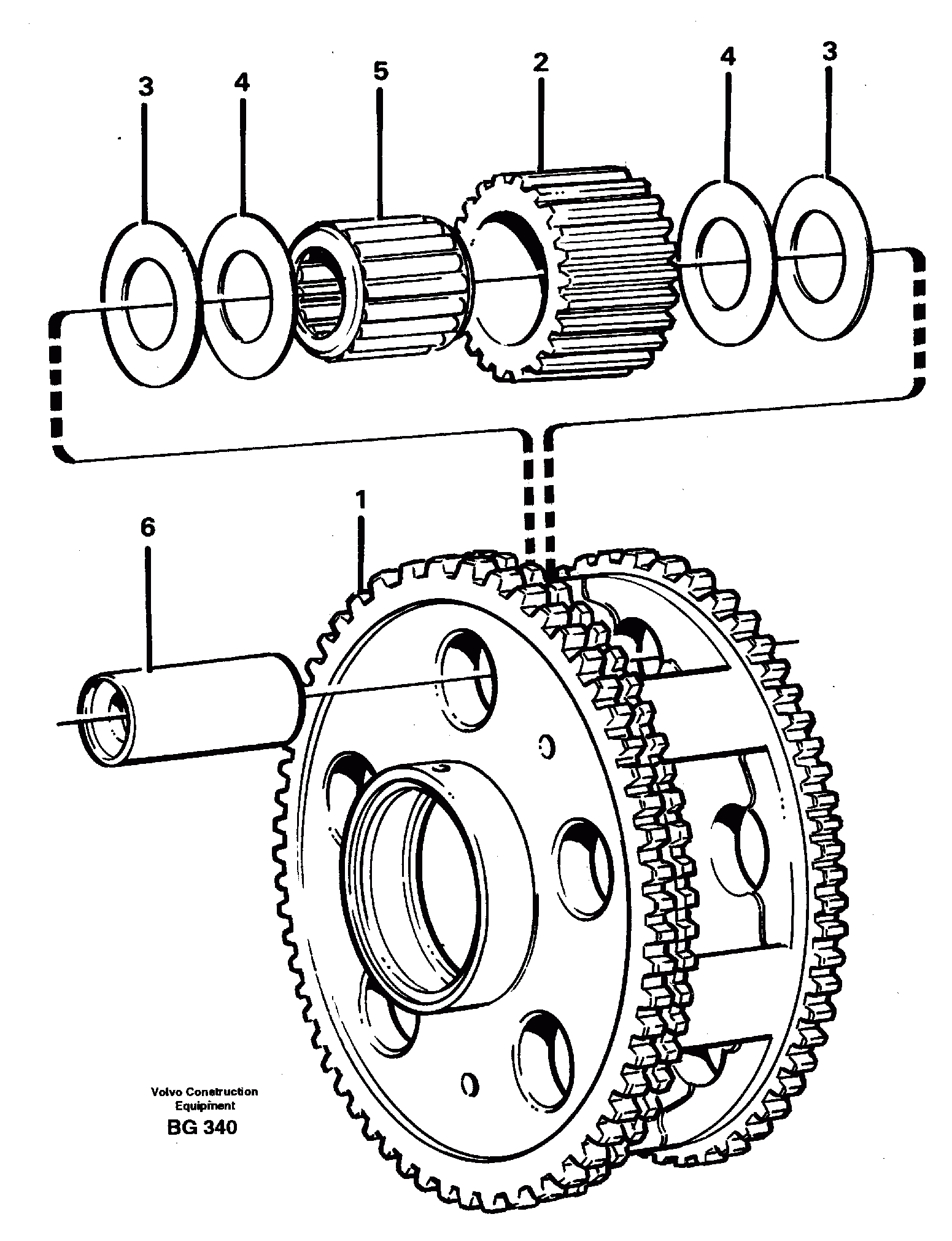 3
4
5
2
4
3

6
1

Volvo Construction
Equipment
BG 340