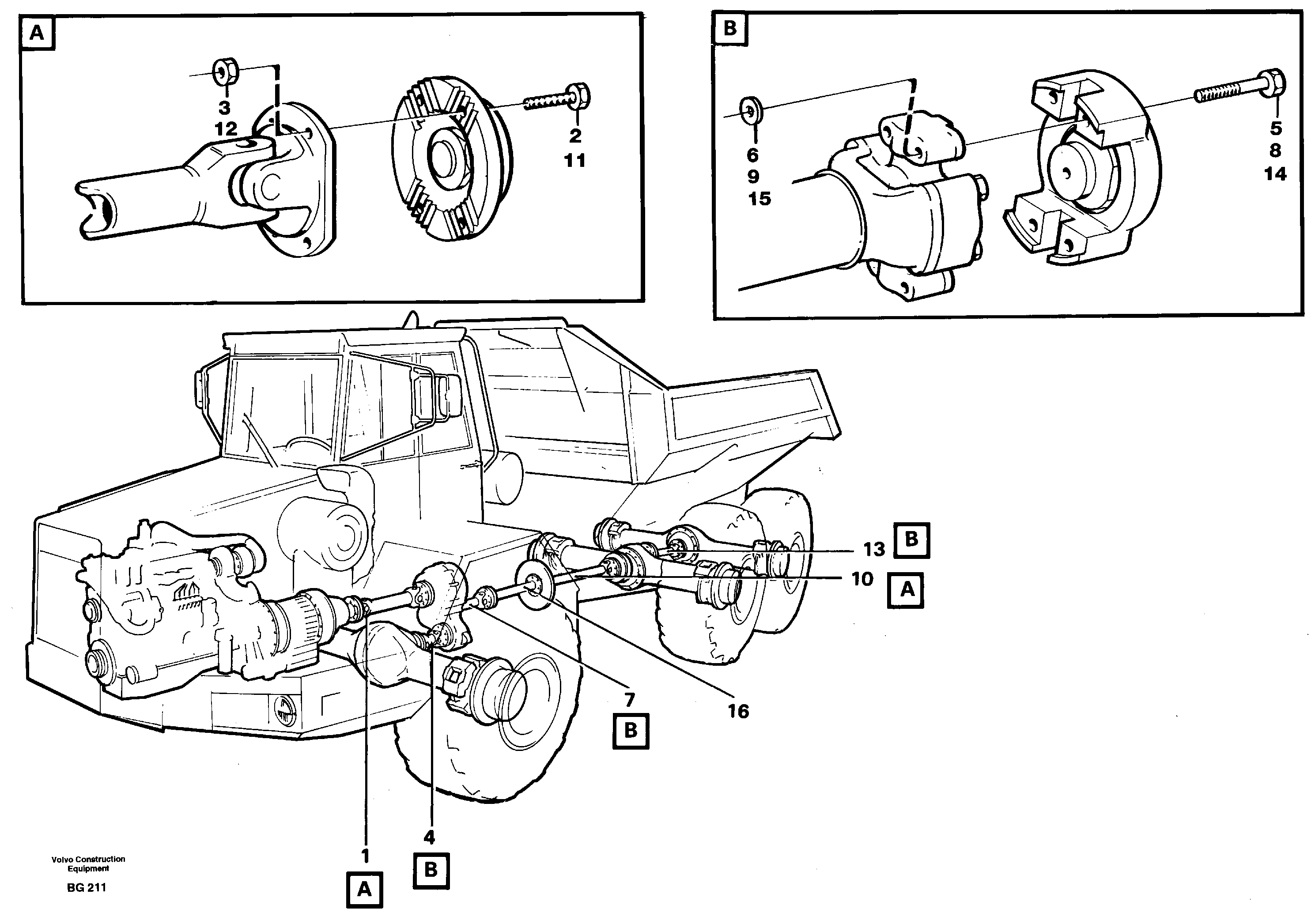 A

3
12

2
11

B

6
9
15

5
8
14

13 B

10 A

7
B

16

1
A

4
B

Volvo Construction Equipment

BG 211