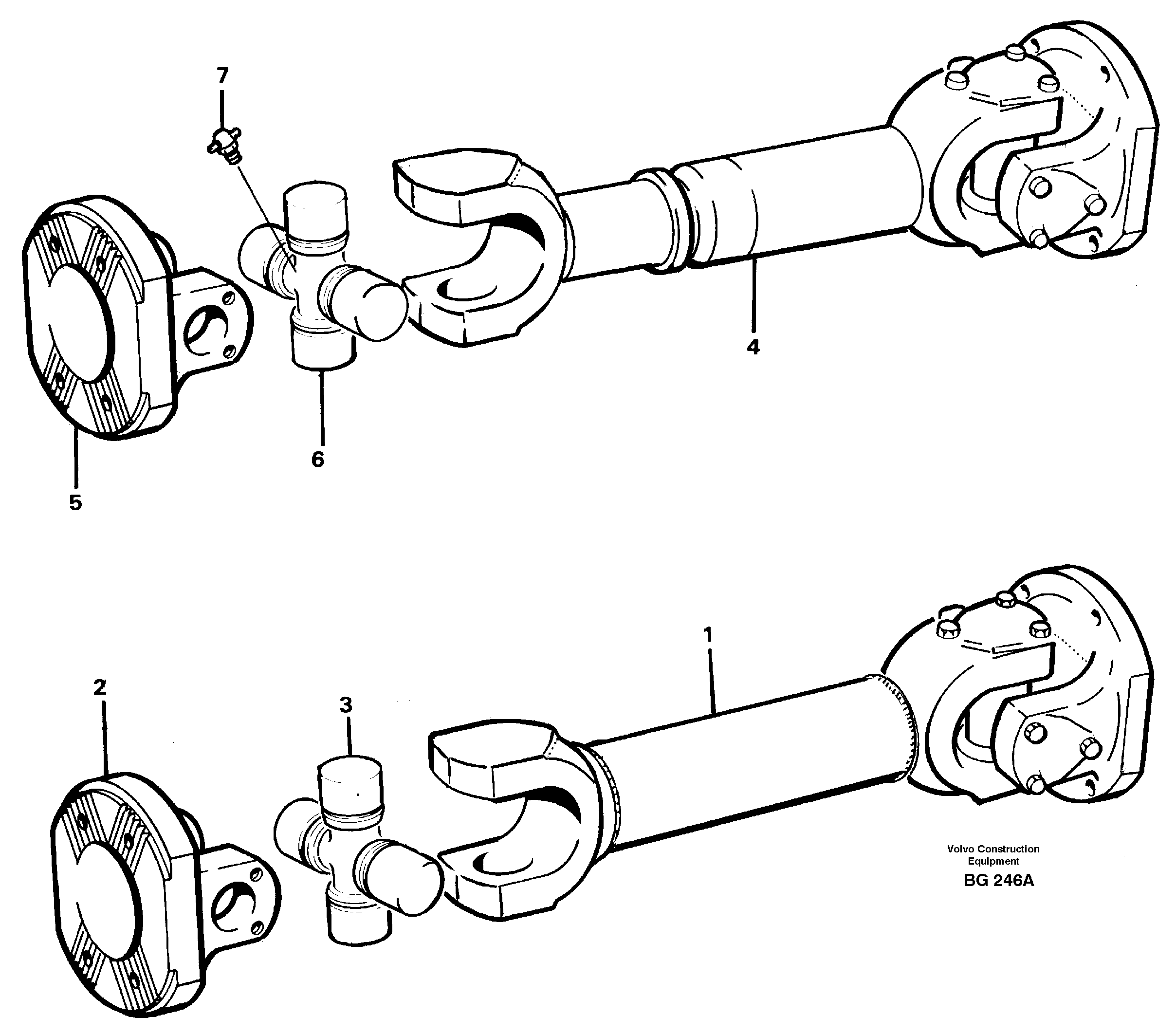 7

4

6

5

1

2

3

Volvo Construction Equipment
BG 246A