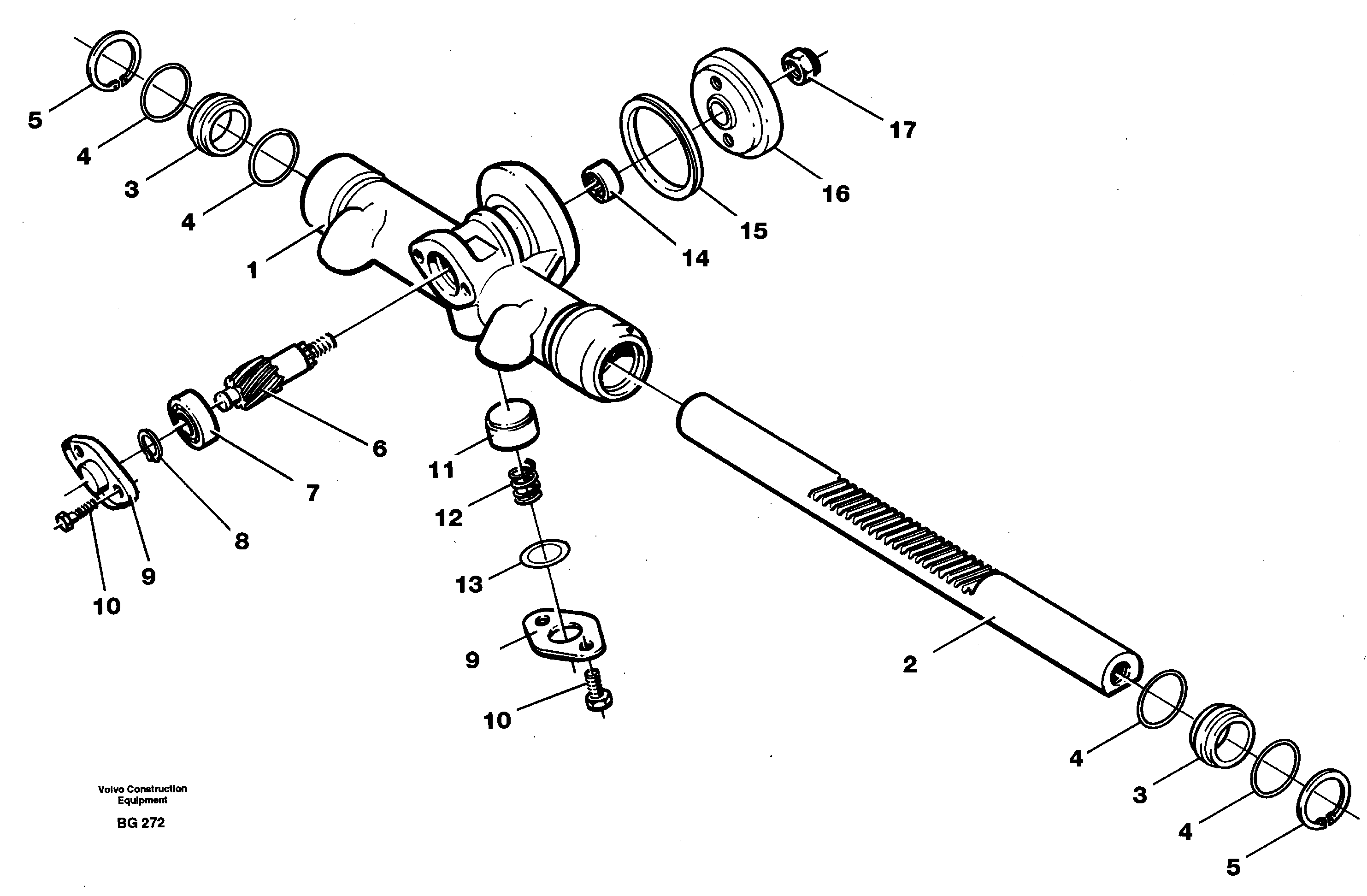 5
4
3
4
1
17
16
15
14
6
7
8
9
10
11
12
13
9
10
2
4
3
4
5

Volvo Construction
Equipment

BG 272