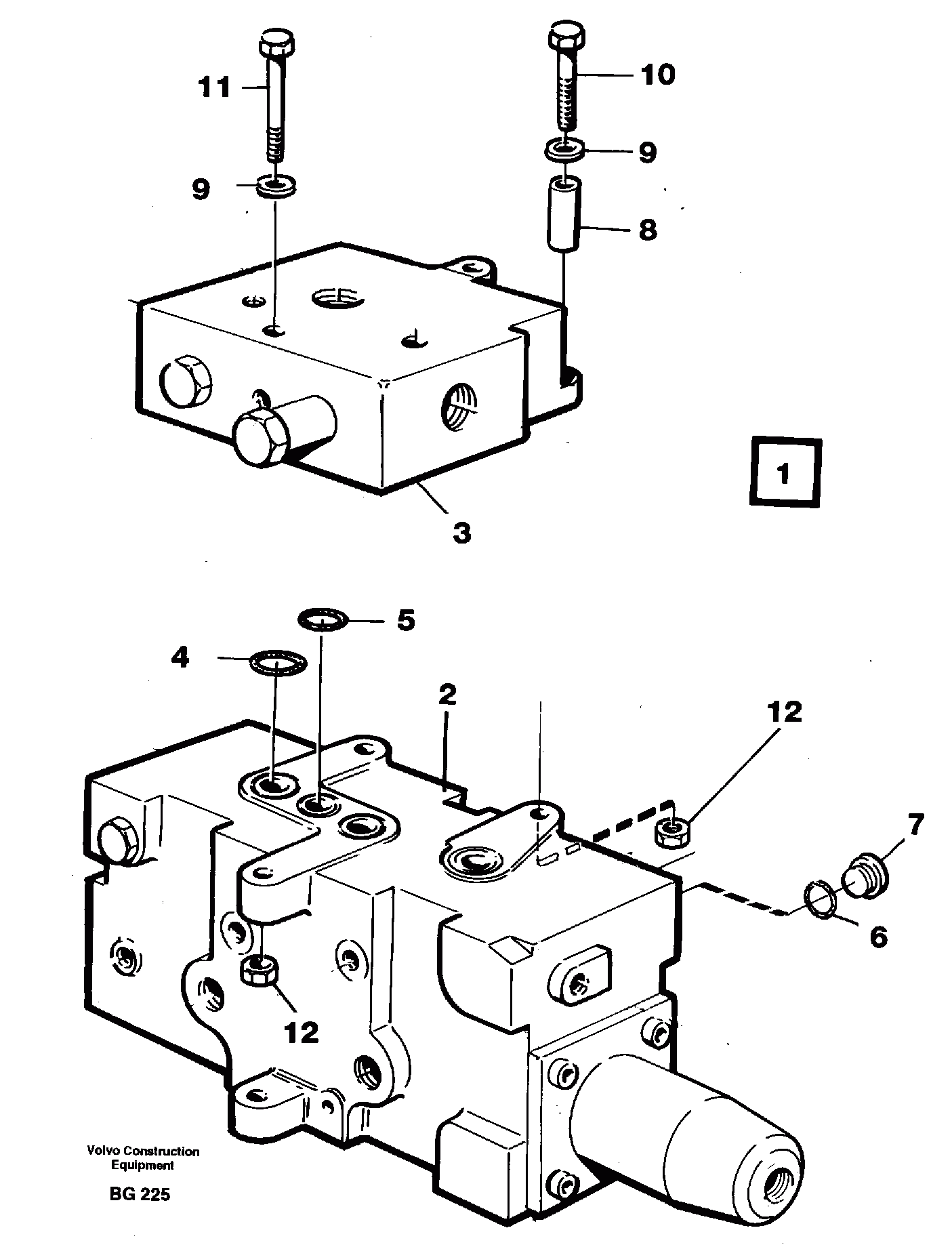 11

10

9

9

8

1

3

5

4

2

12

7

6

12

Volvo Construction Equipment

BG 225