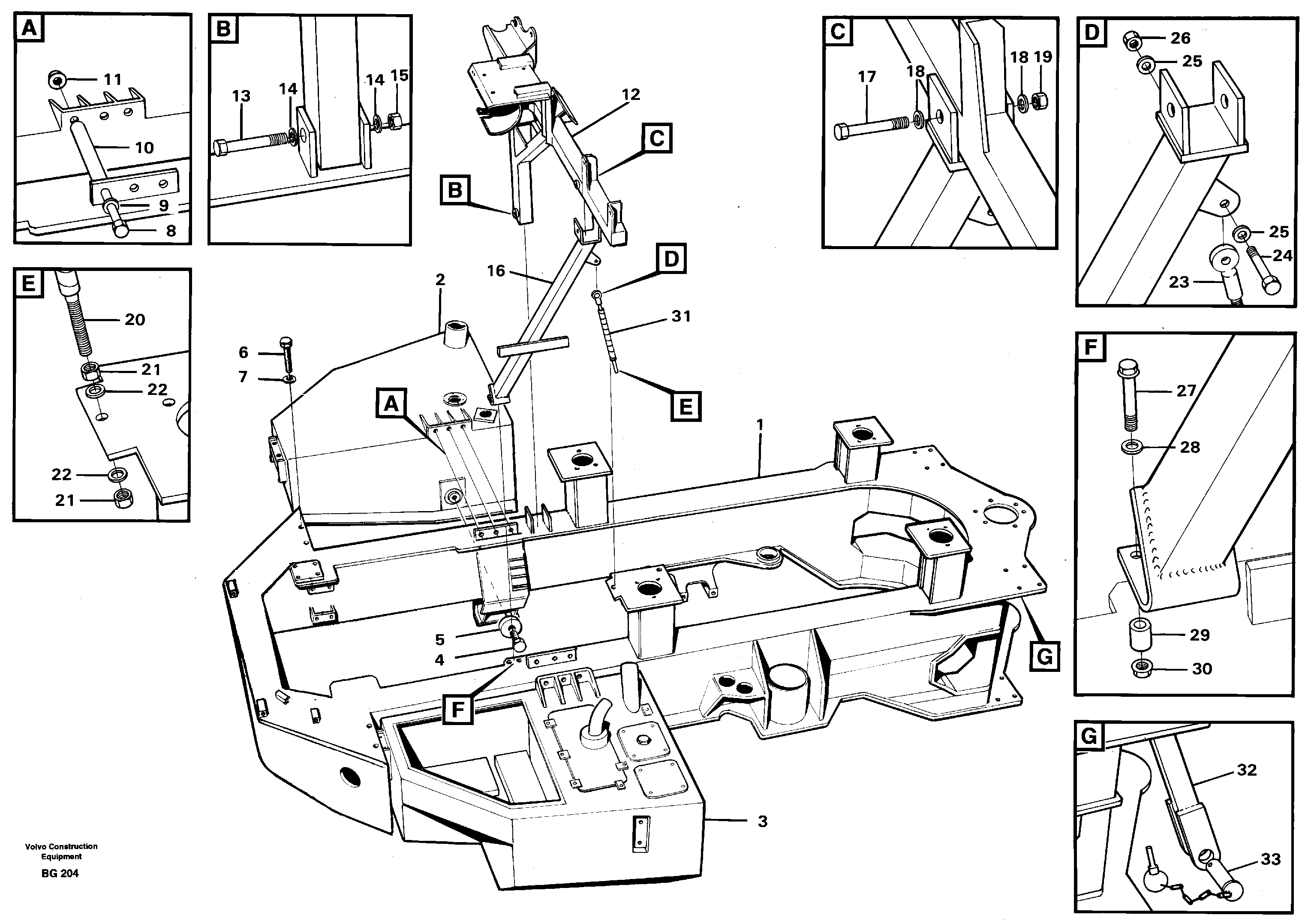 A
11
10
9
8

B
13
14
14
15

C
17
18
18
19

D
26
25
25
24
23

E
20
21
22
22
21

F
27
28
29
30

G
32
33

12
C
B
16
D
31
E
2
6
7
A
1
5
4
F
G
3

Volvo Construction Equipment
BG 204