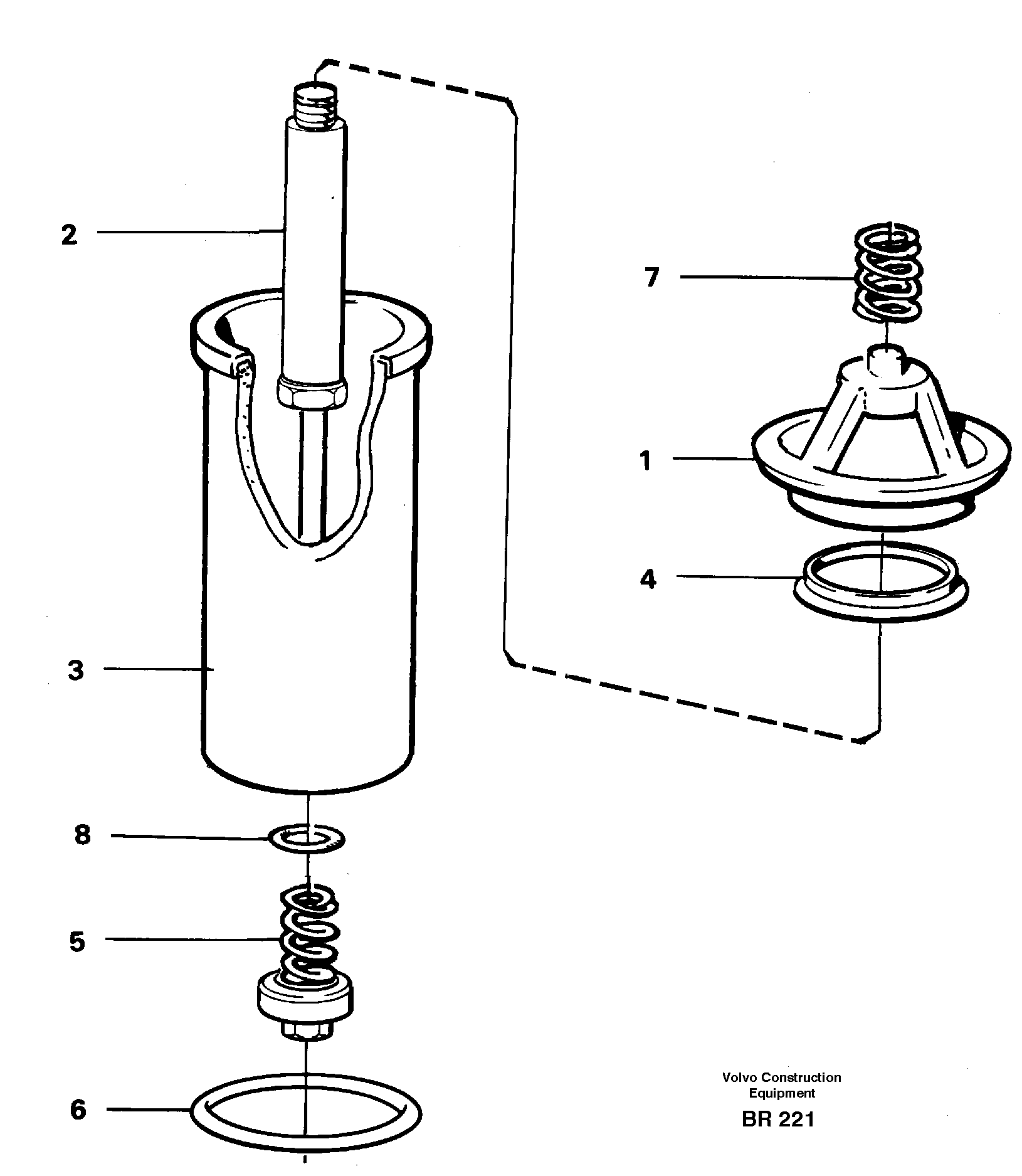 2

7

1

4

3

8

5

6

Volvo Construction Equipment

BR 221