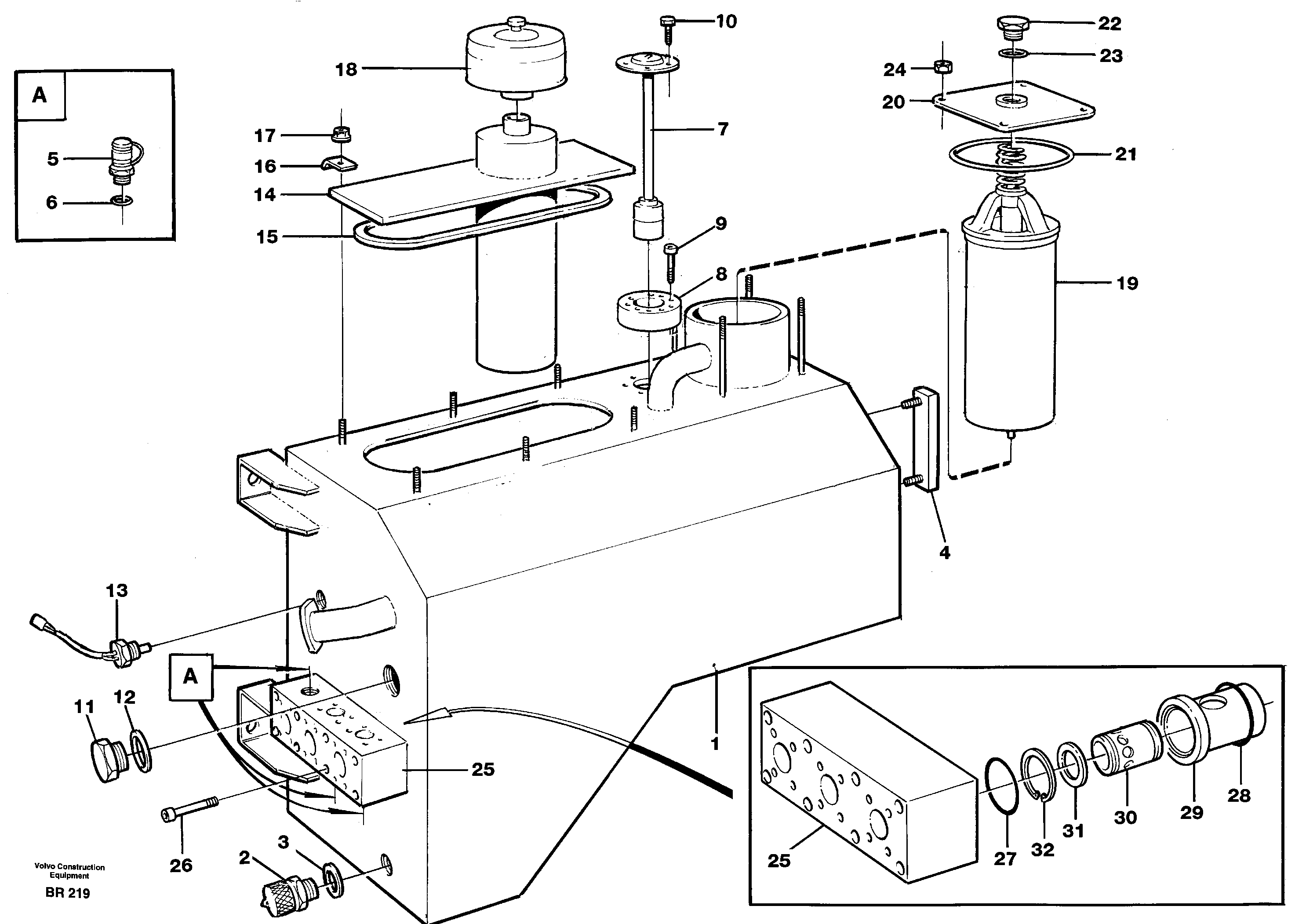 A
5
6
18
17
16
14
15
10
7
9
8
22
23
24
20
21
19
4
13
A
11
12
25
26
2
3
1
25
27
32
31
30
29
28
Volvo Construction Equipment
BR 219