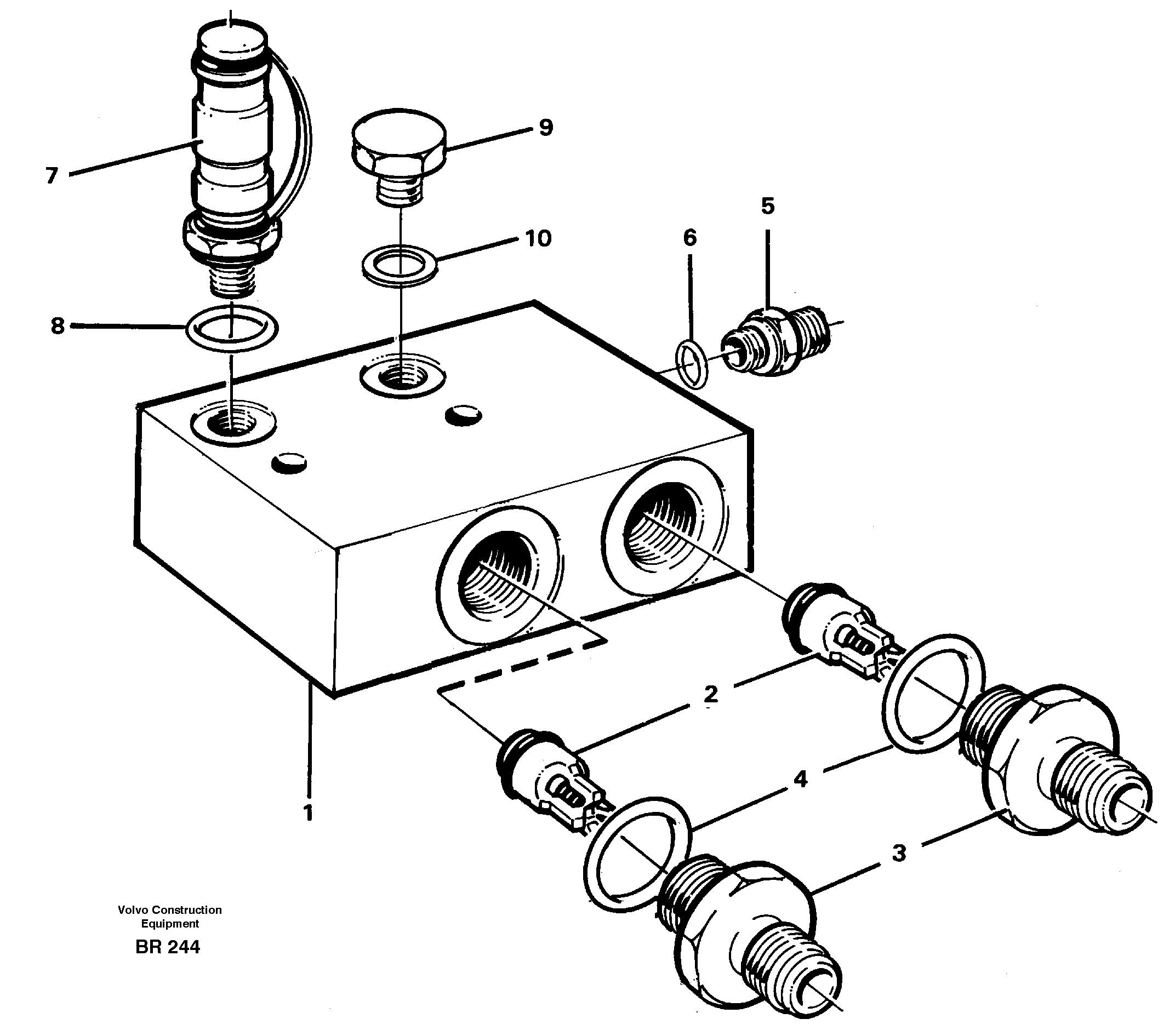 7
9
10
6
5
8
2
4
1
3
Volvo Construction Equipment
BR 244