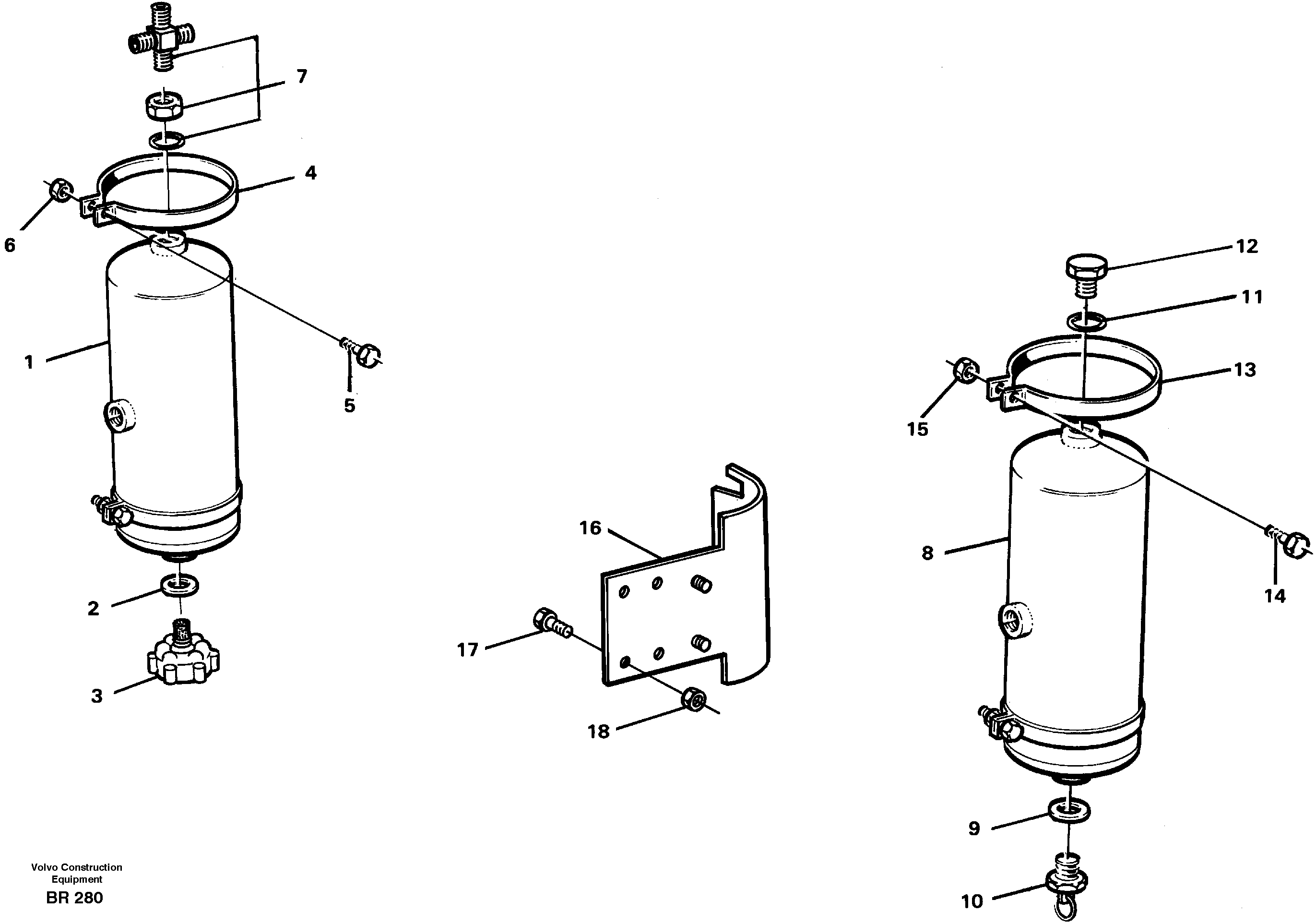 7
4
6
1
5
2
3
12
11
13
15
16
8
14
17
18
9
10
Volvo Construction Equipment
BR 280