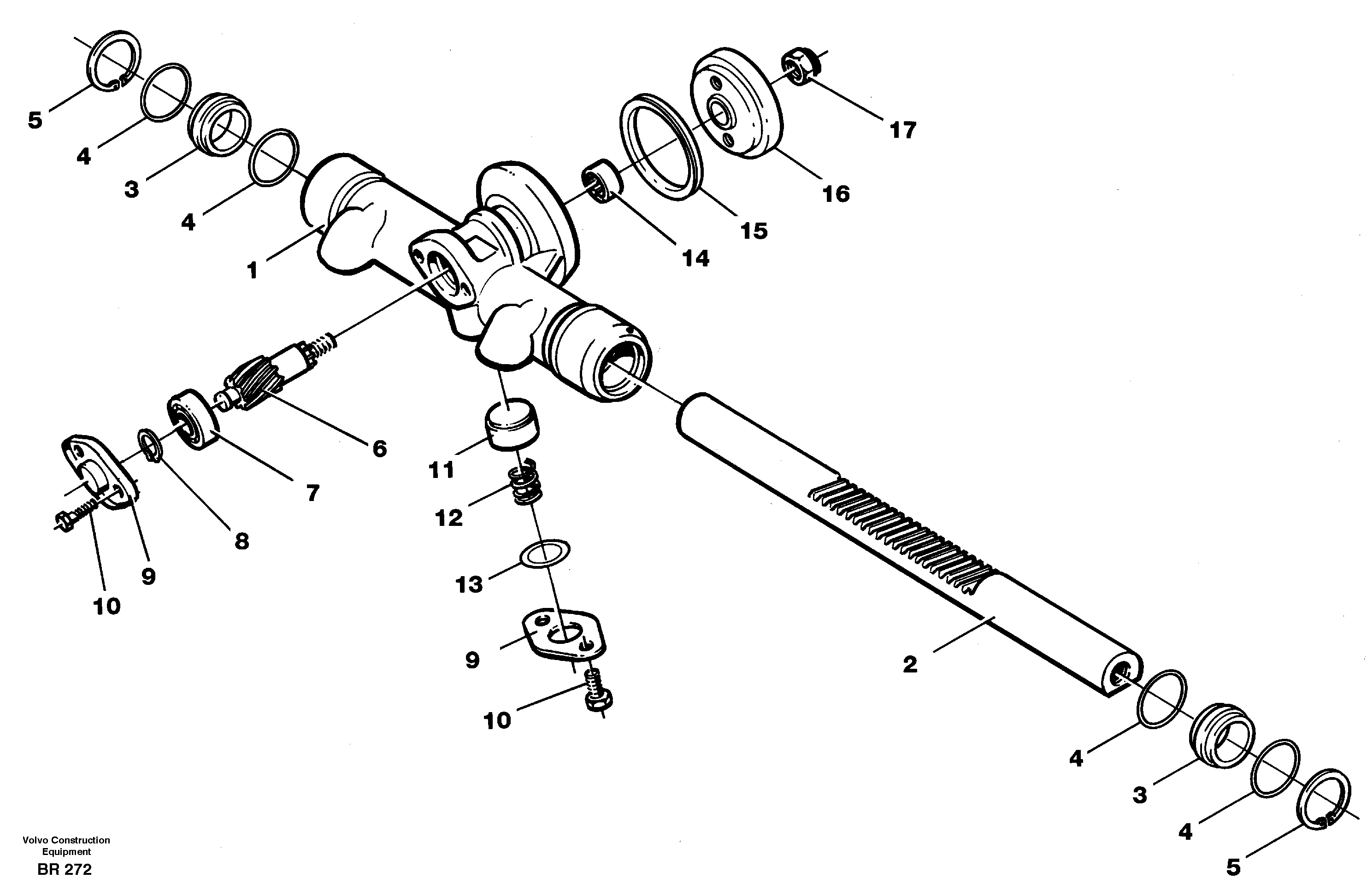 5
4
3
4
1
17
16
15
14
6
7
8
9
10
11
12
13
9
10
2
4
3
4
5

Volvo Construction Equipment
BR 272