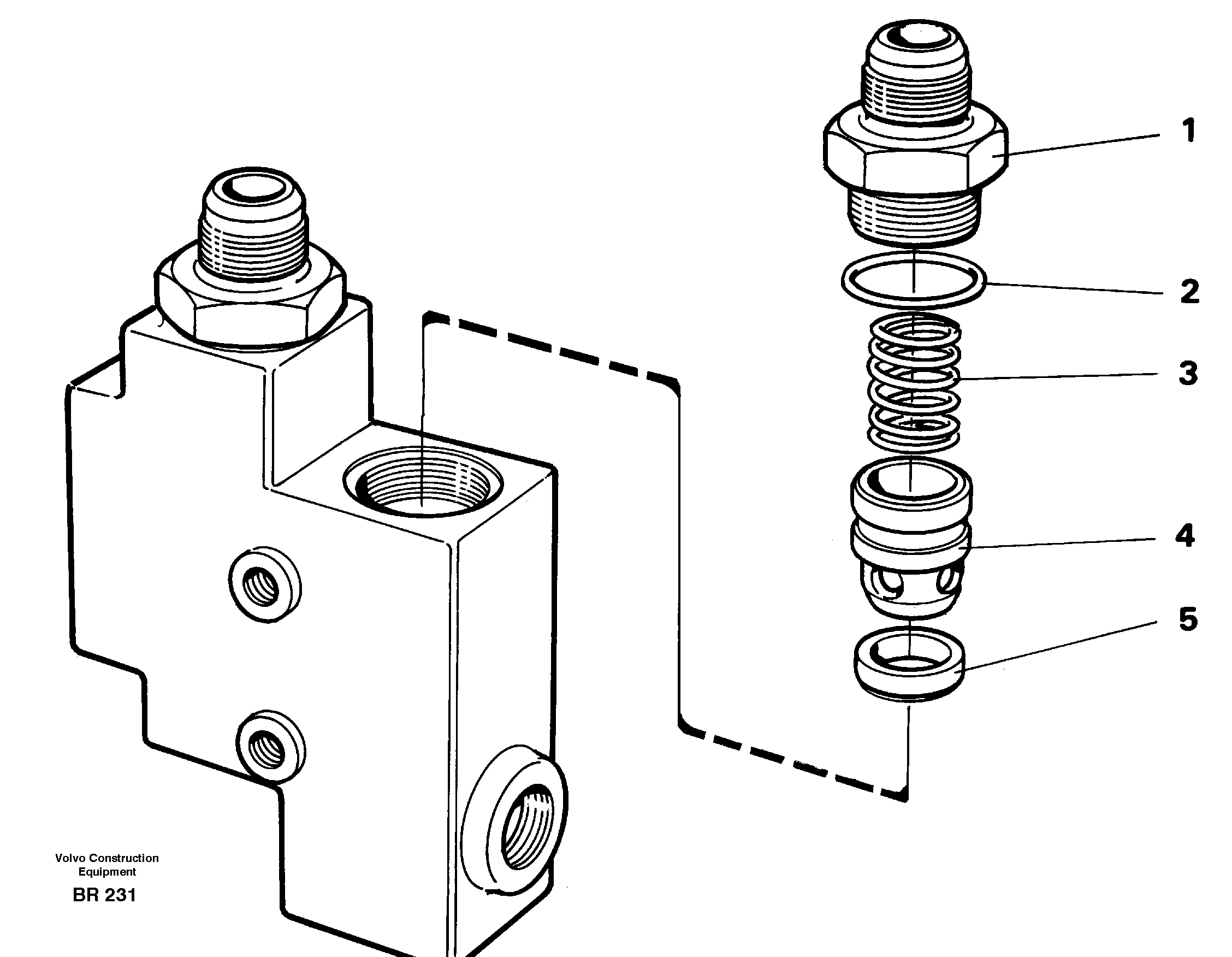 1
2
3
4
5

Volvo Construction Equipment
BR 231