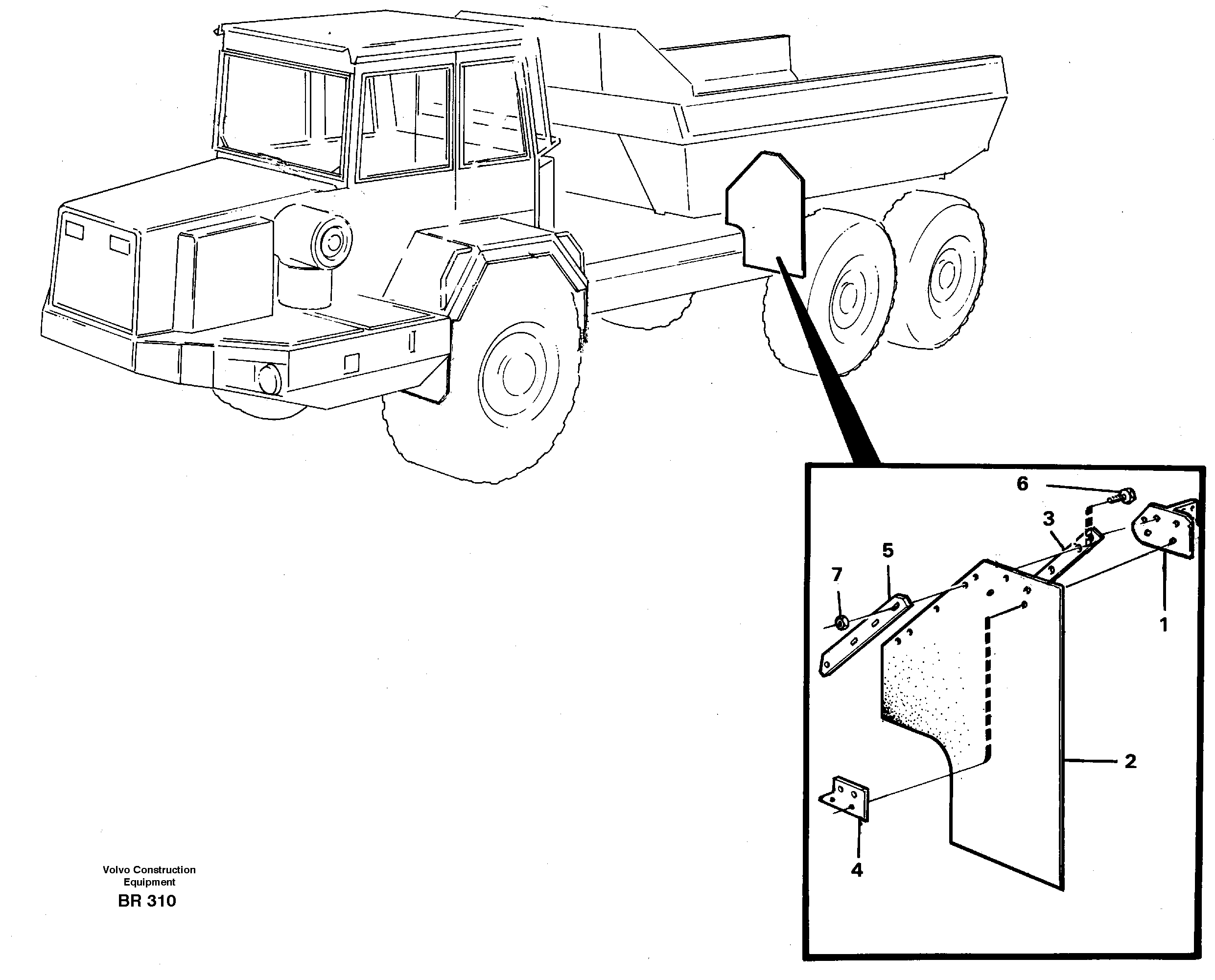 6
3
5
7
1
2
4

Volvo Construction Equipment
BR 310