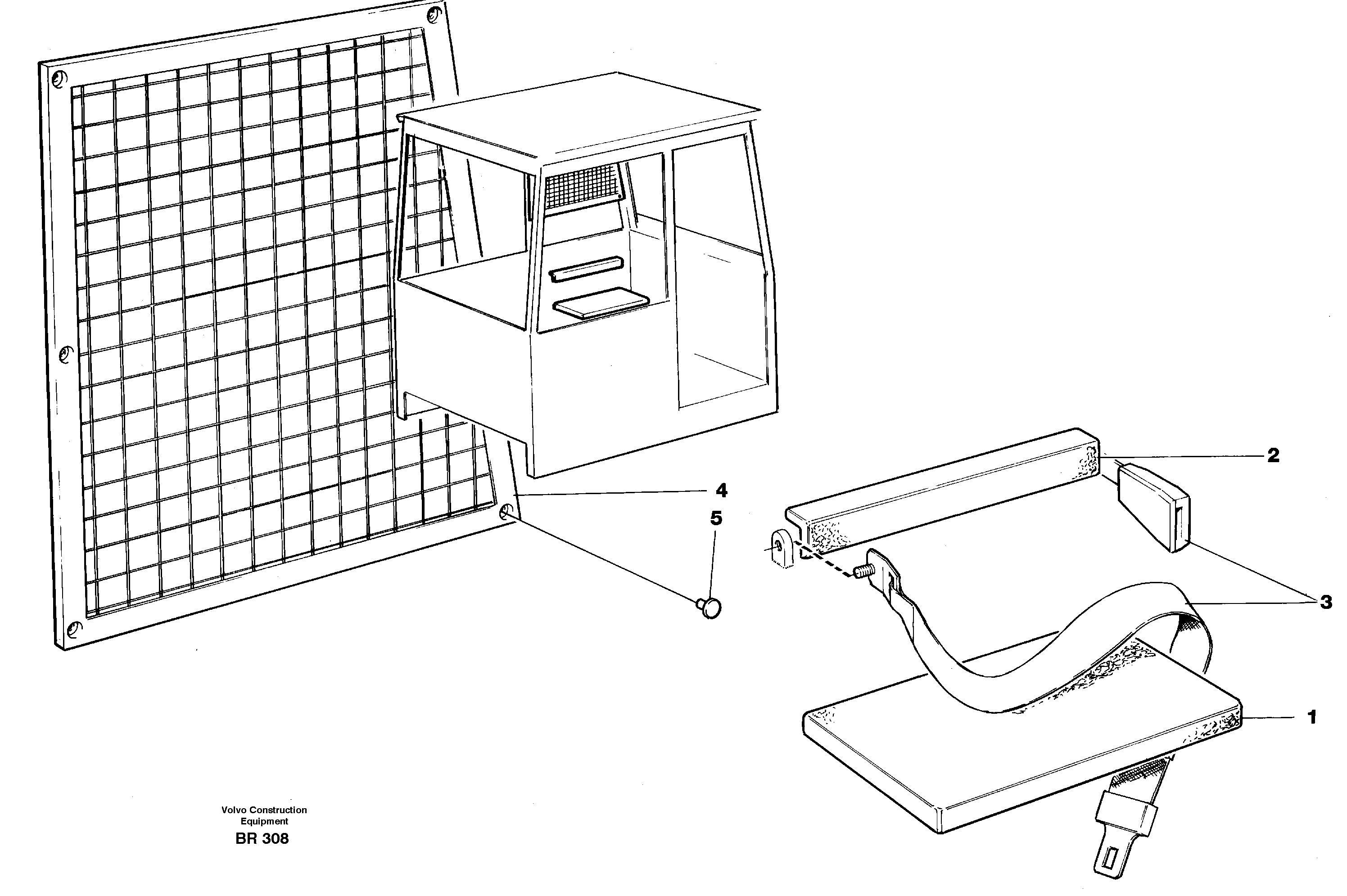 2

4

5

3

1

Volvo Construction Equipment
BR 308