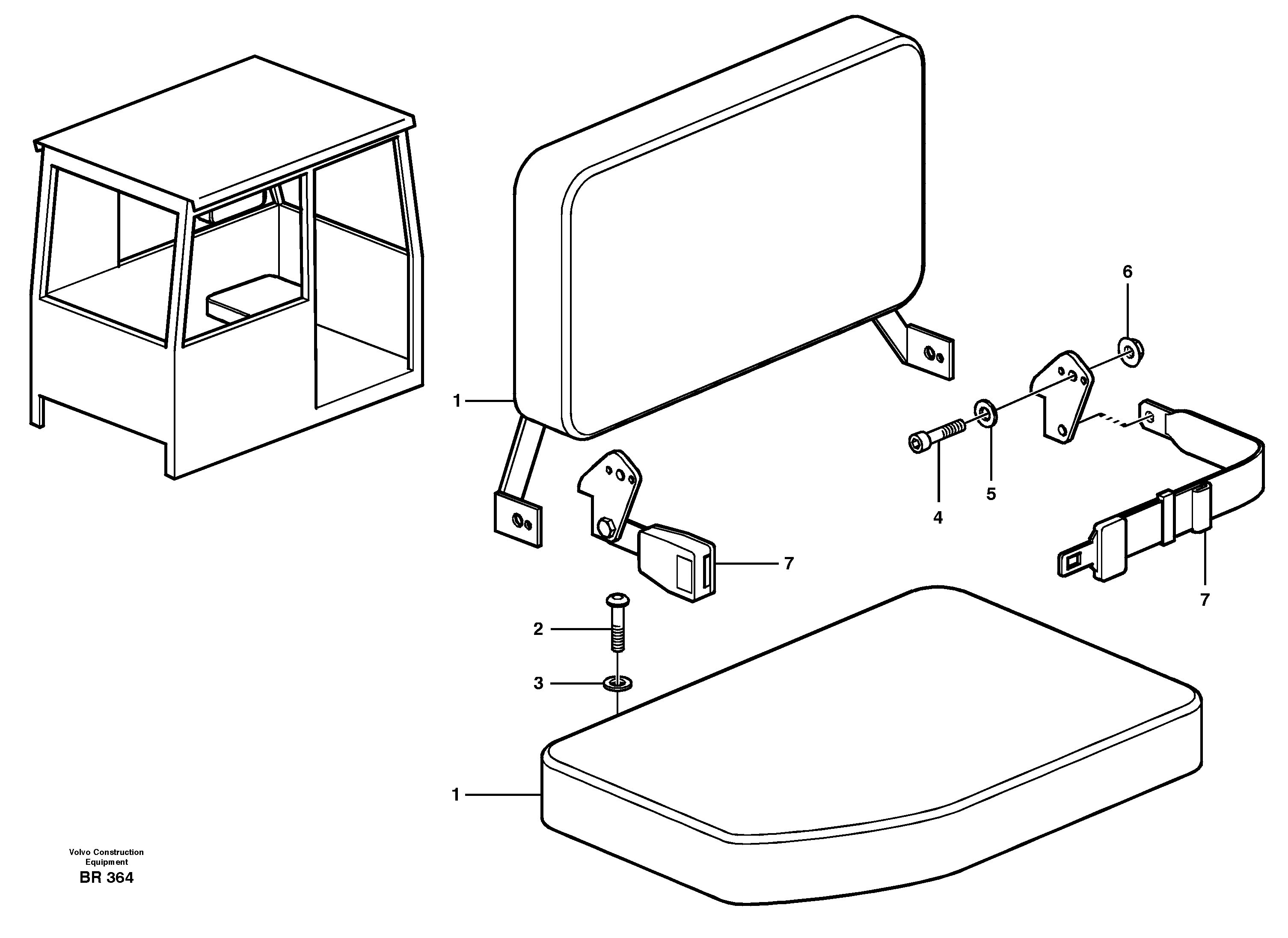 6
1
5
4
7
7
2
3
1
Volvo Construction Equipment
BR 364