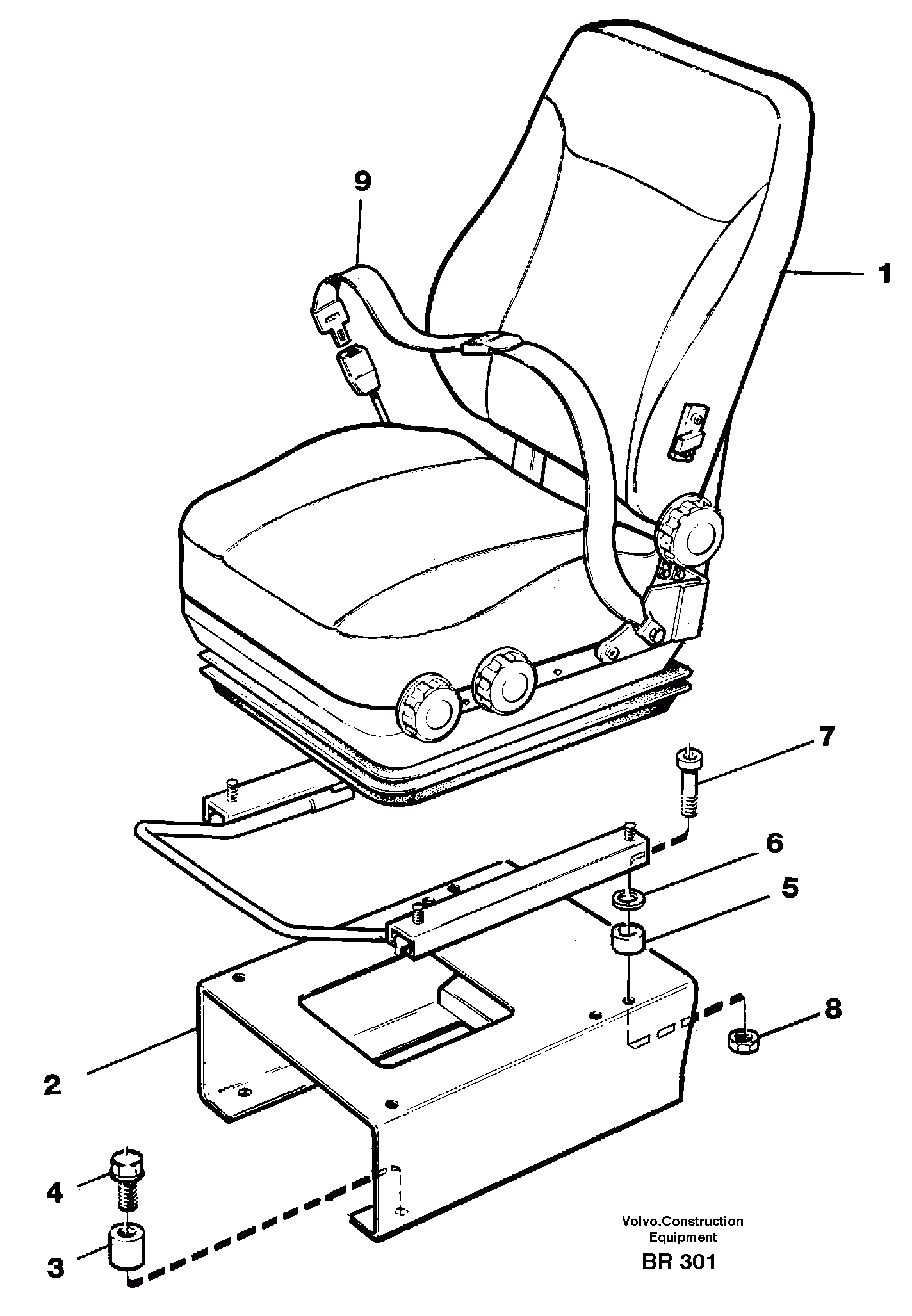 9
1
7
6
5
8
2
4
3
Volvo.Construction
Equipment
BR 301