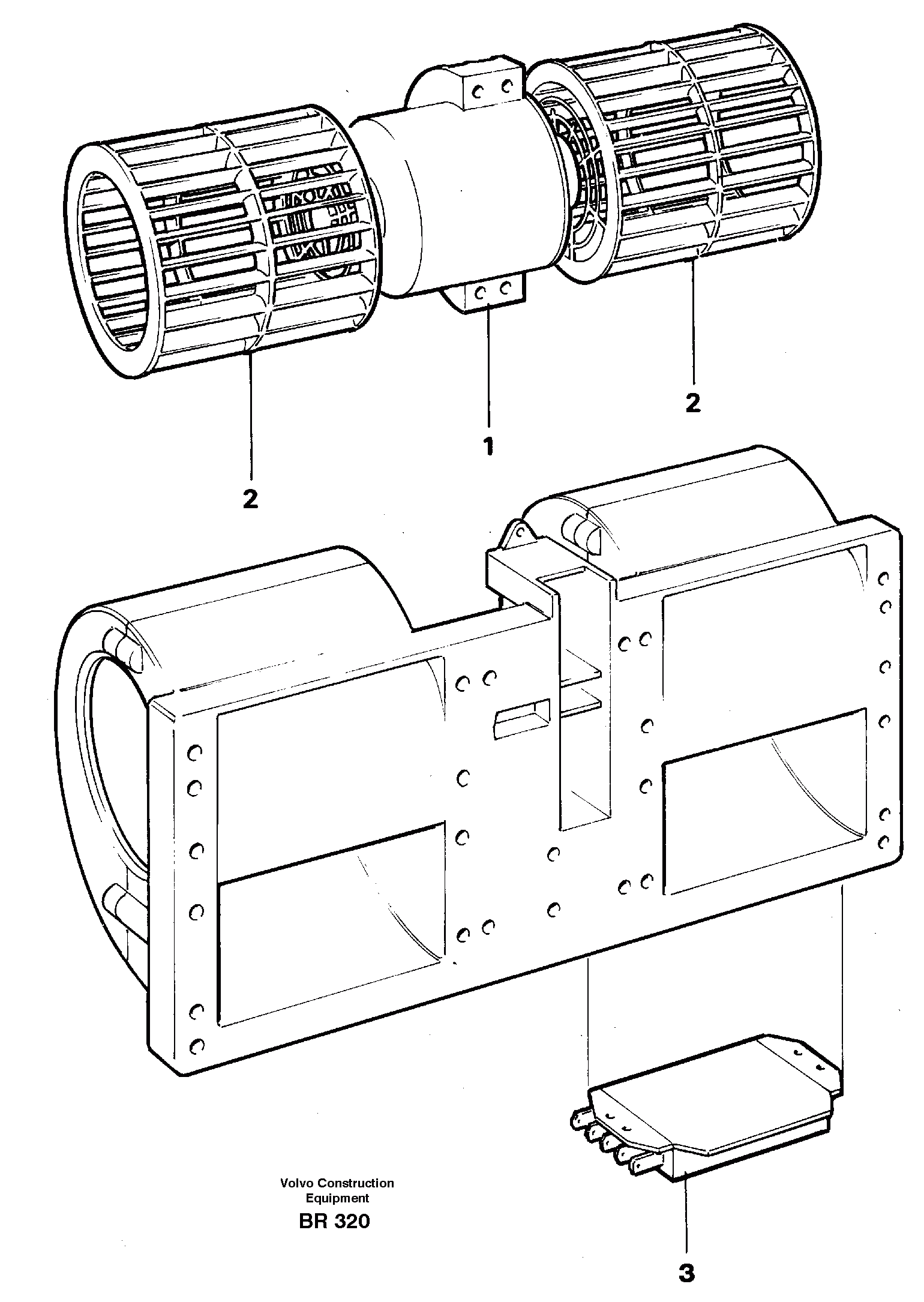 2

1

2

Volvo Construction Equipment

BR 320

3