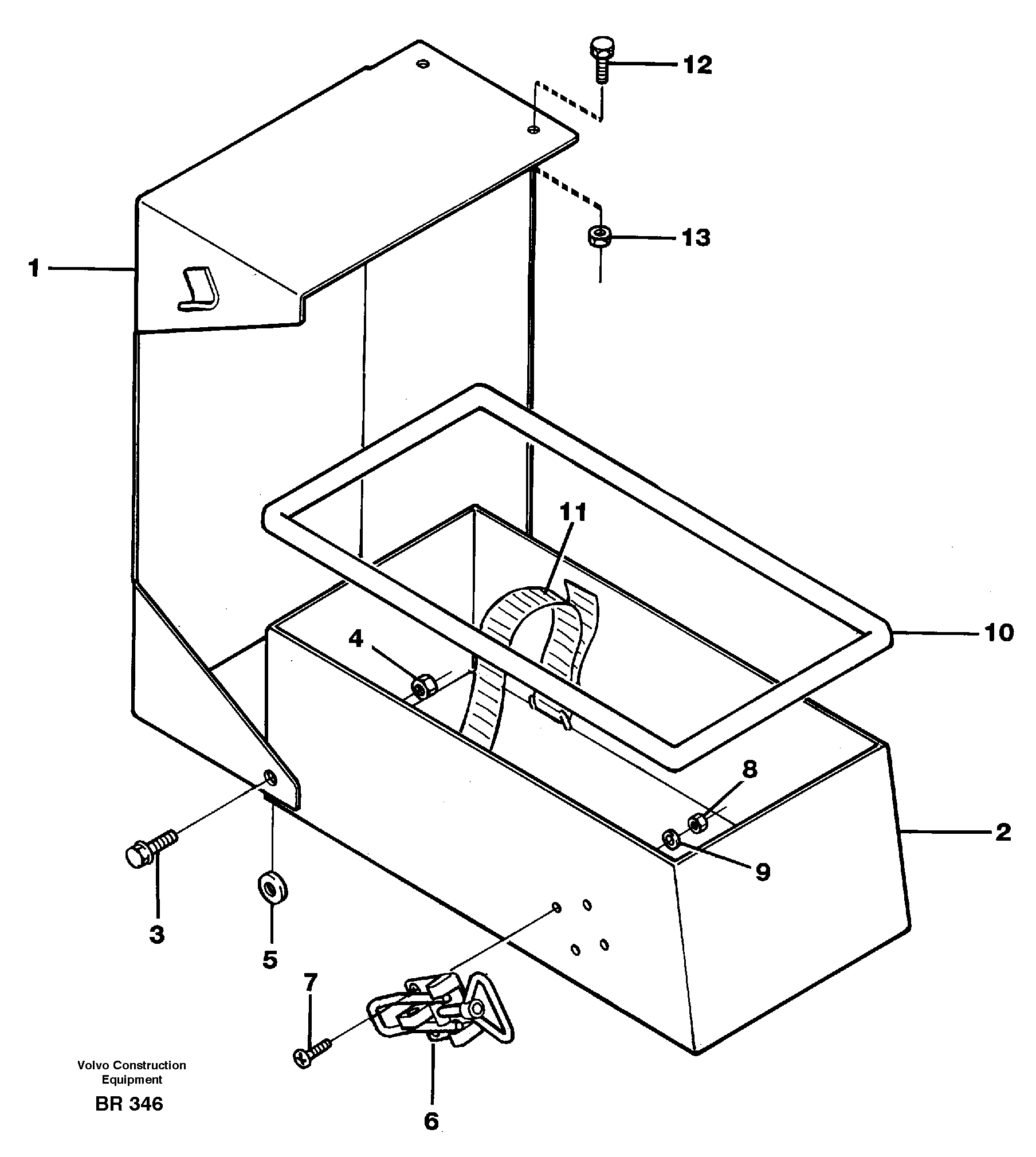 12
13
1
11
10
4
8
2
9
3
5
7
6
Volvo Construction Equipment
BR 346