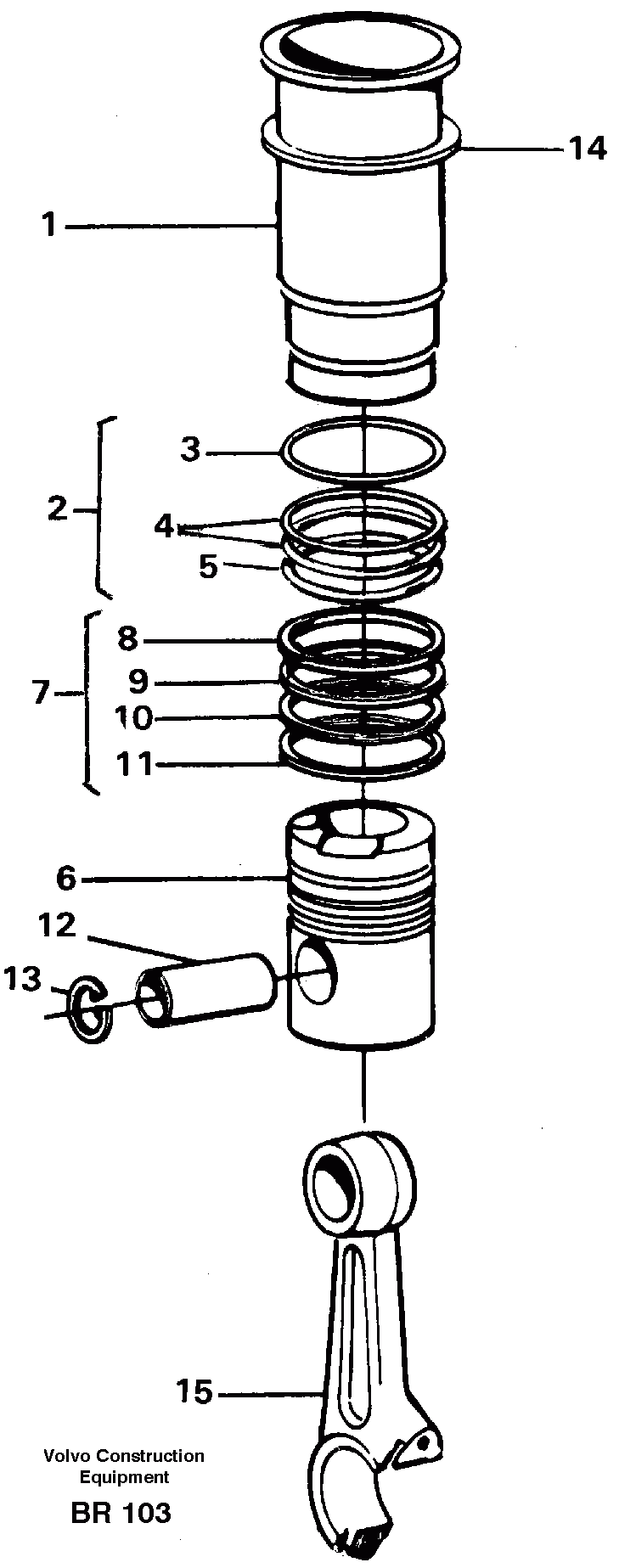 14
1
3
2
4
5
8
7
9
10
11
6
12
13
15
Volvo Construction Equipment
BR 103