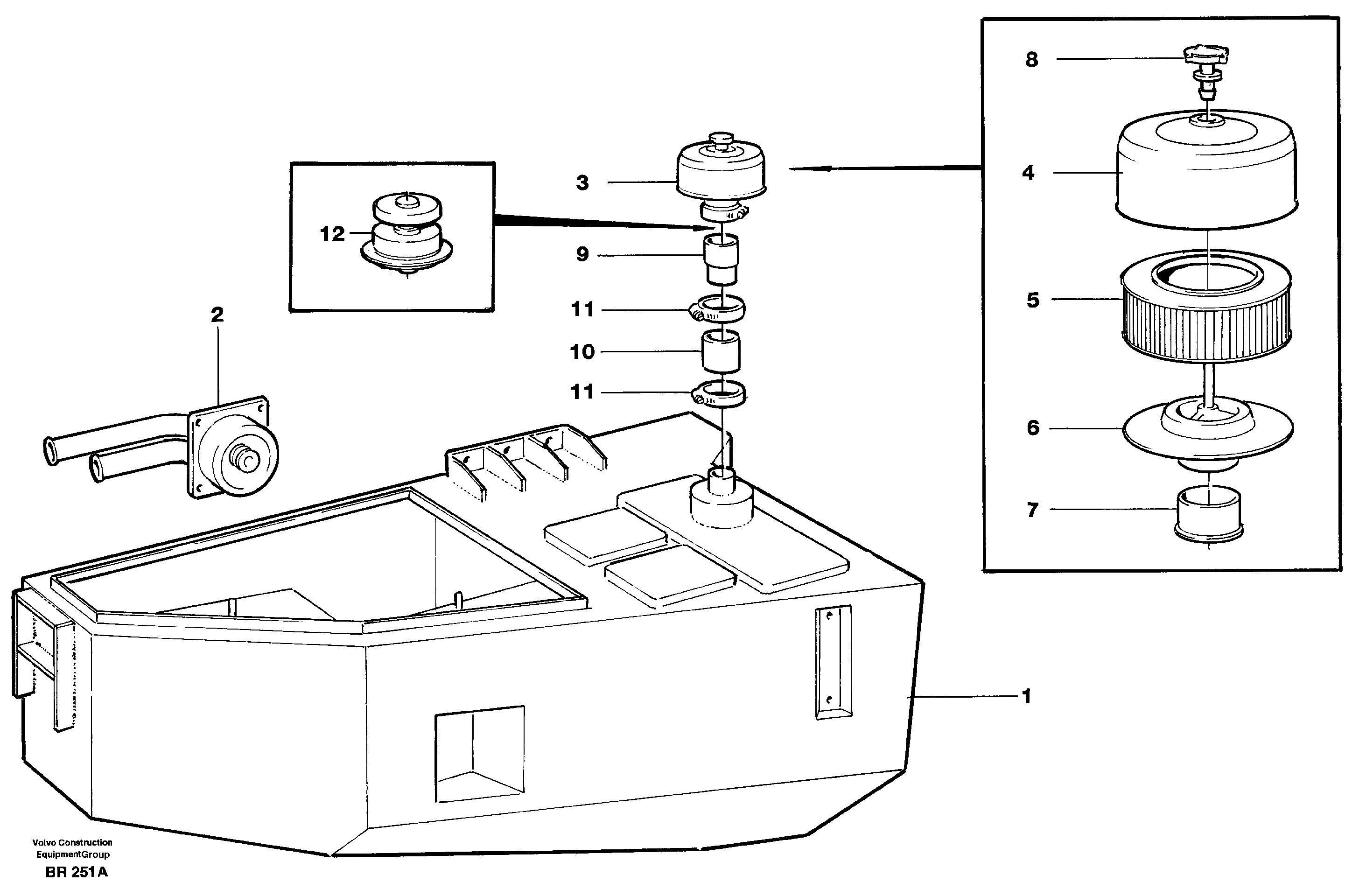 8
4
5
6
7
3
12
9
11
10
11
2
1

Volvo Construction
EquipmentGroup
BR 251A