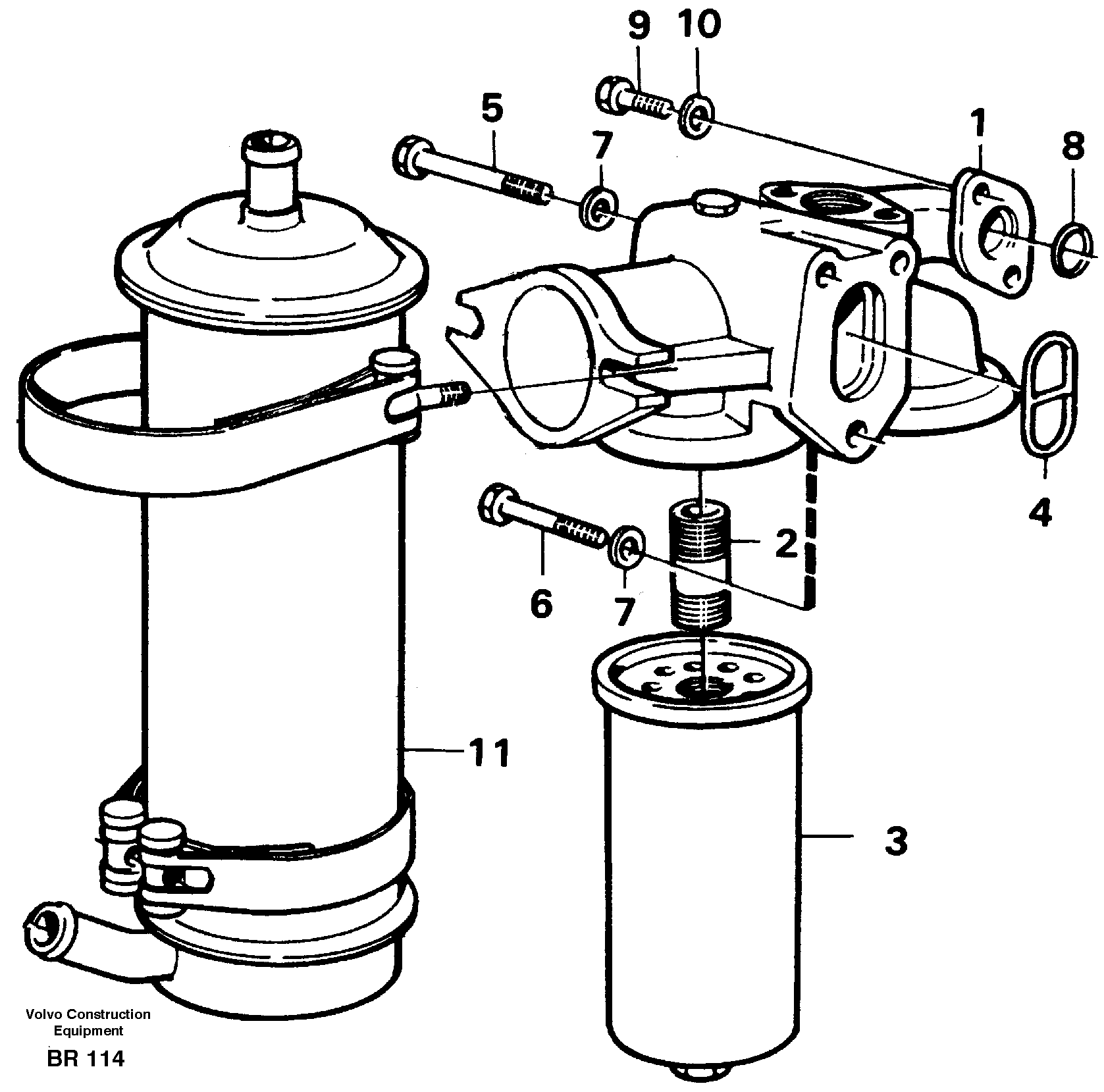 9 10
5
7
1
8
4
2
6
7
11
3

Volvo Construction Equipment
BR 114