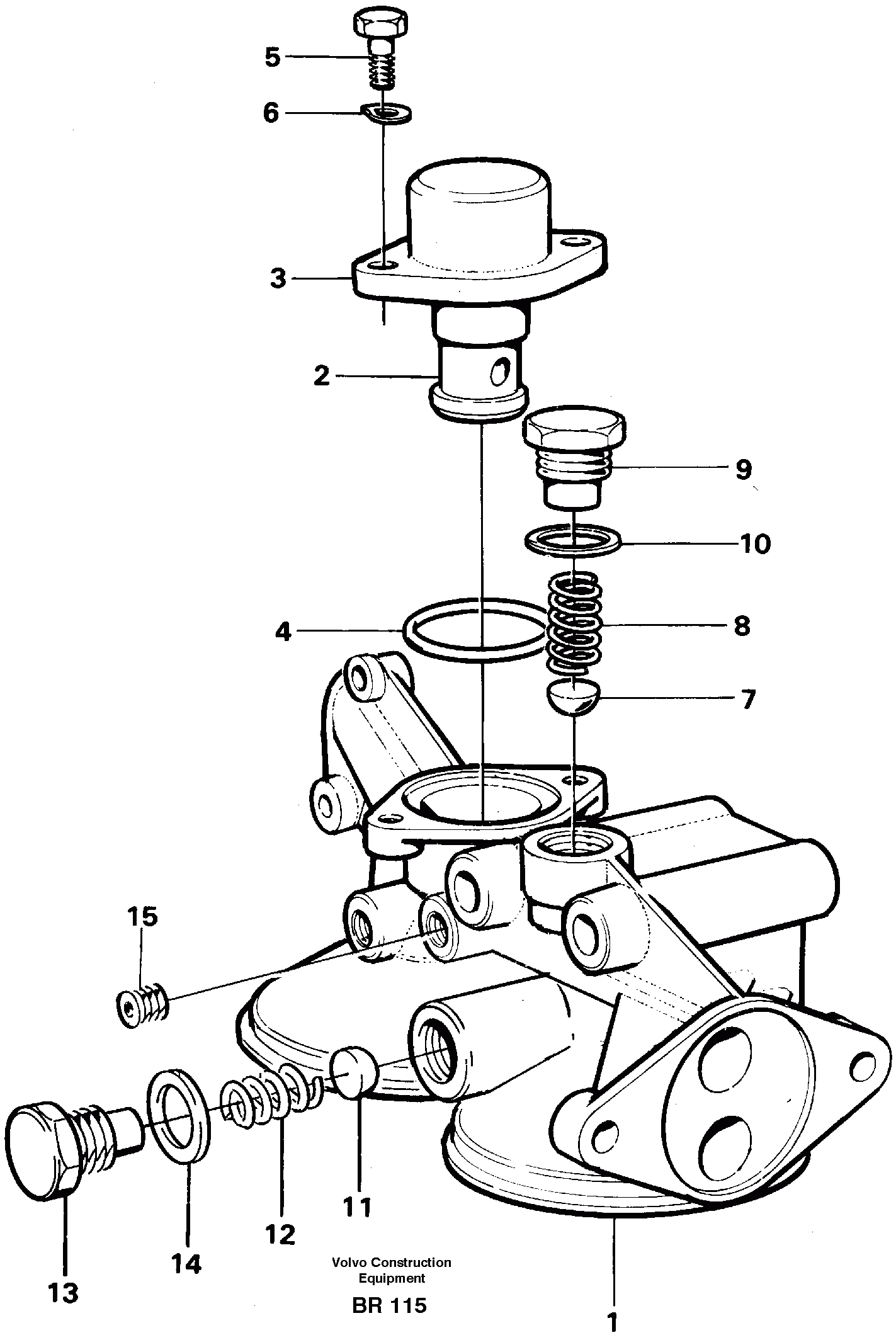 5
6
3
2
9
10
4
8
7
15
11
12
14
13
Volvo Construction Equipment
BR 115
1