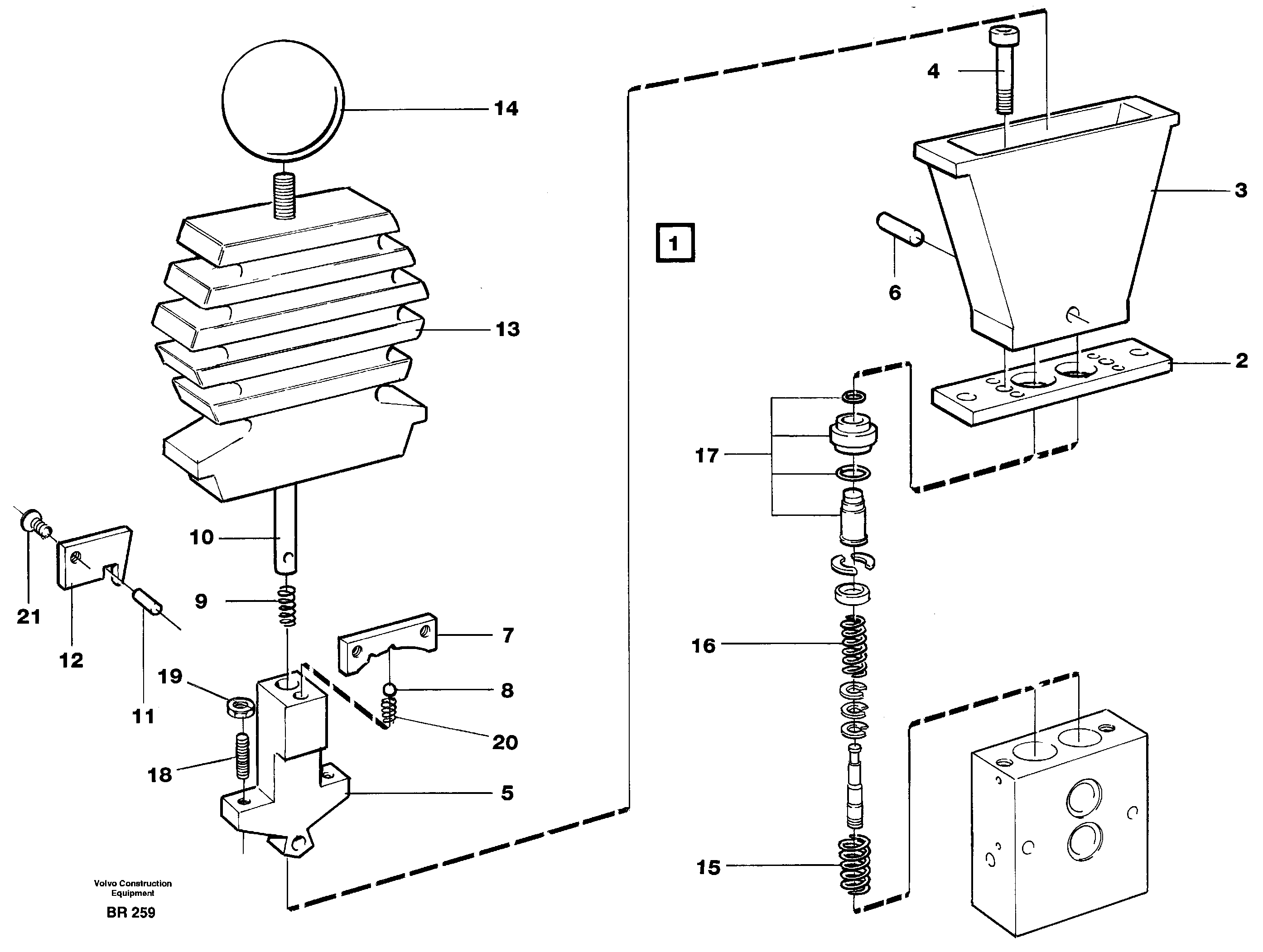 14
13
10
9
21
12
11
19
18
7
8
20
5
1
4
3
6
2
17
16
15
Volvo Construction Equipment
BR 259