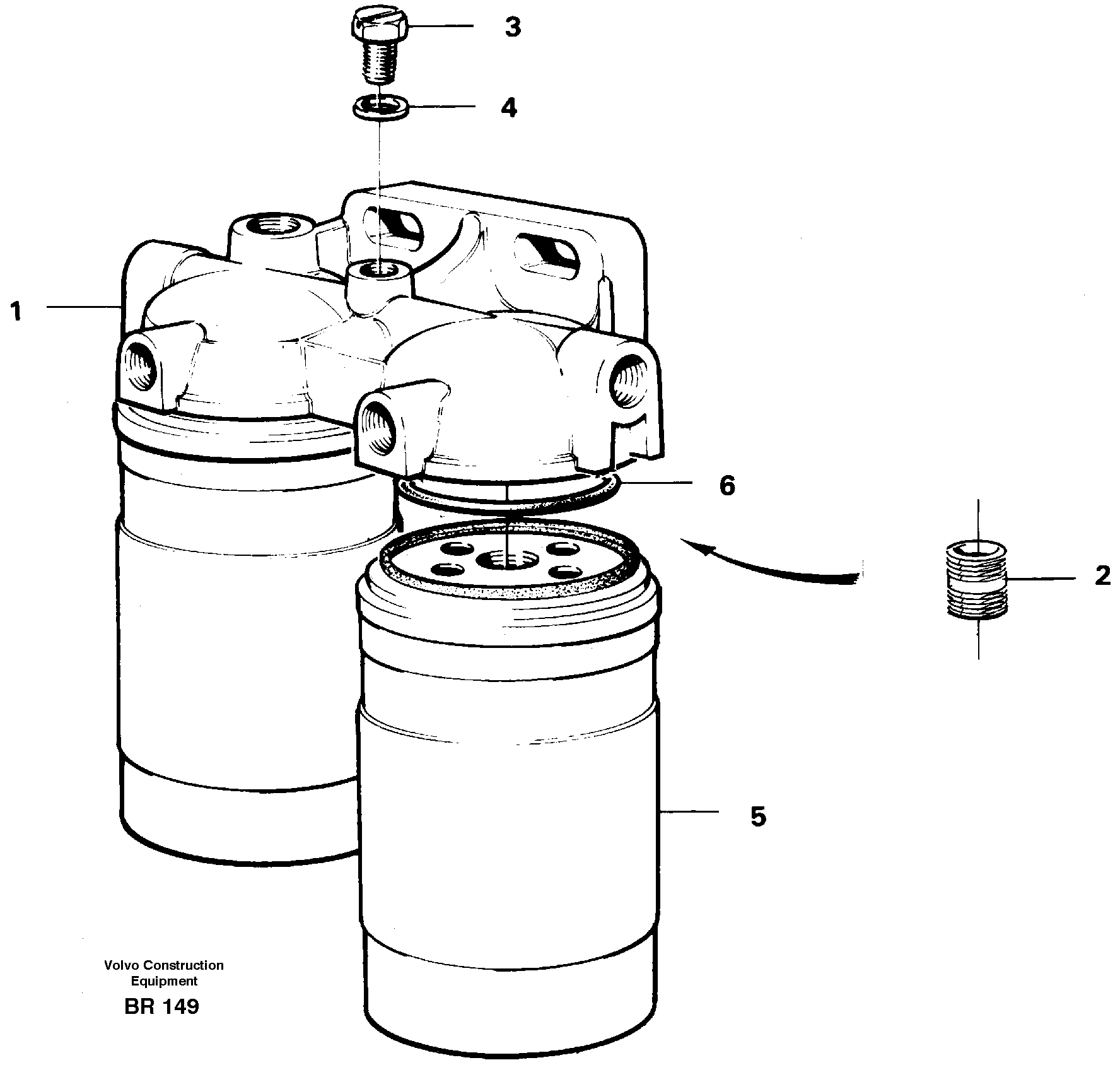 3
4
1
6
2
5
Volvo Construction Equipment
BR 149