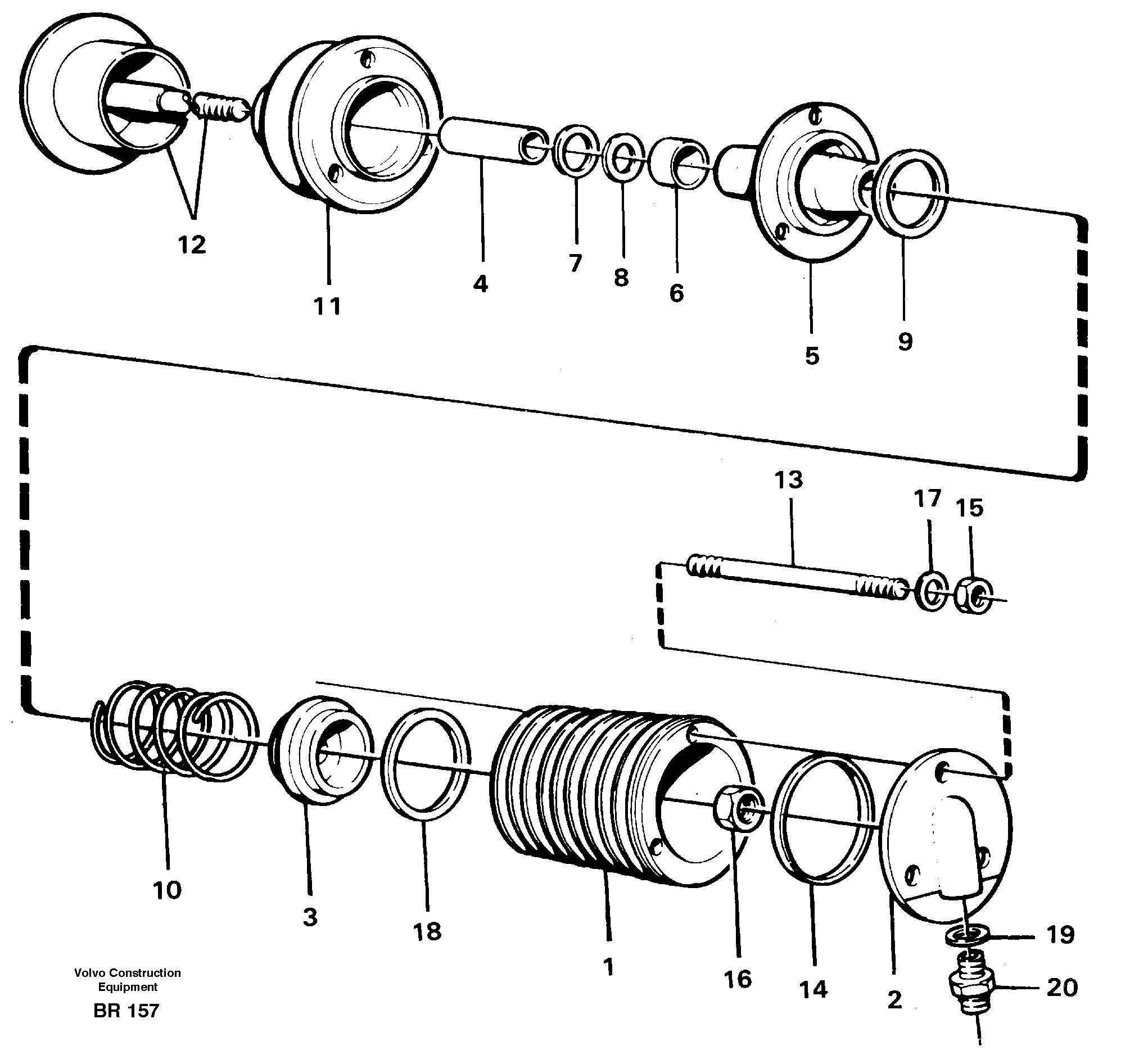 12
11
4
7
8
6
5
9
13
17
15
10
3
18
1
16
14
2
19
20
Volvo Construction Equipment
BR 157