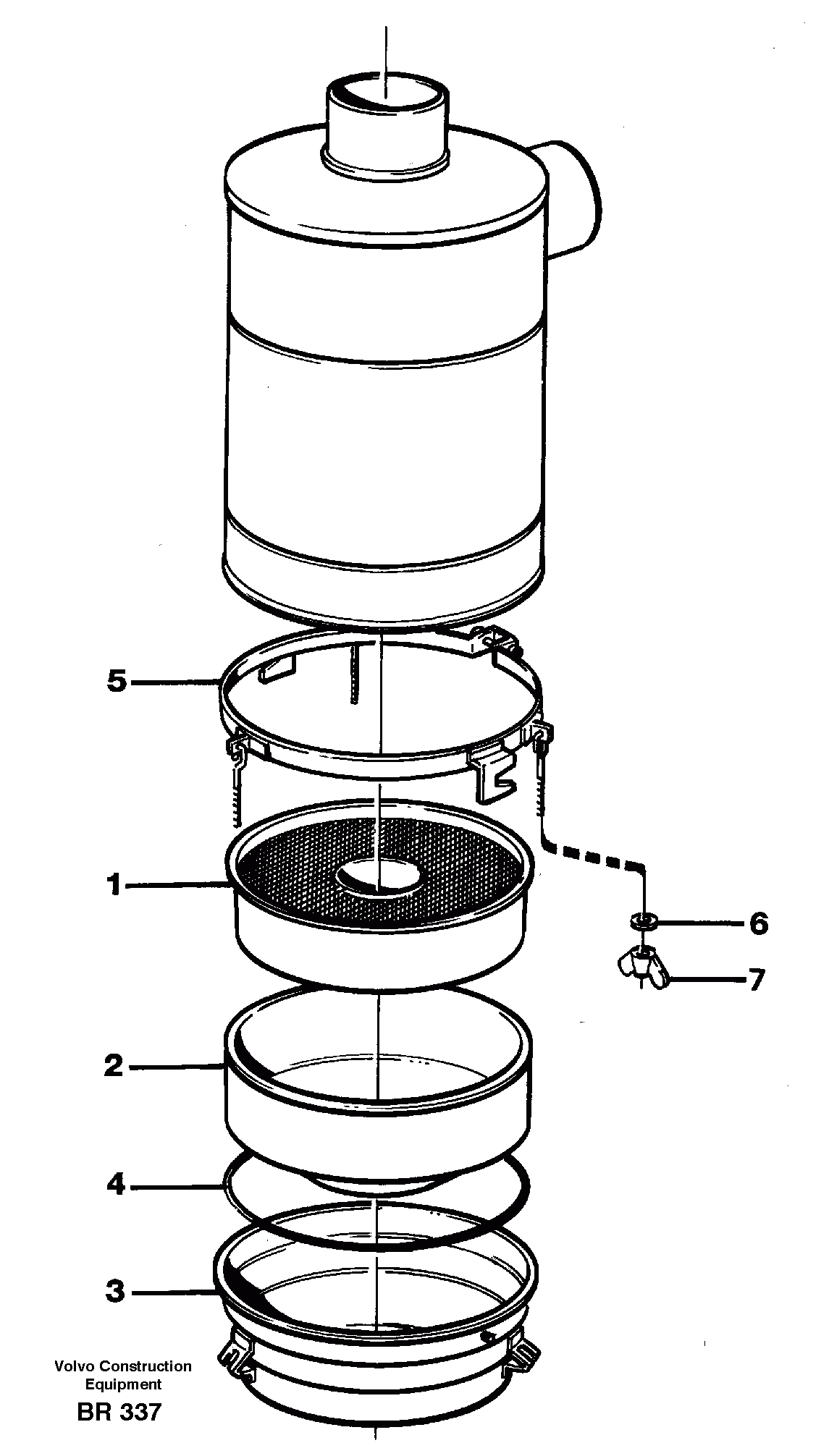 5
1
6
7
2
4
3
Volvo Construction
Equipment
BR 337