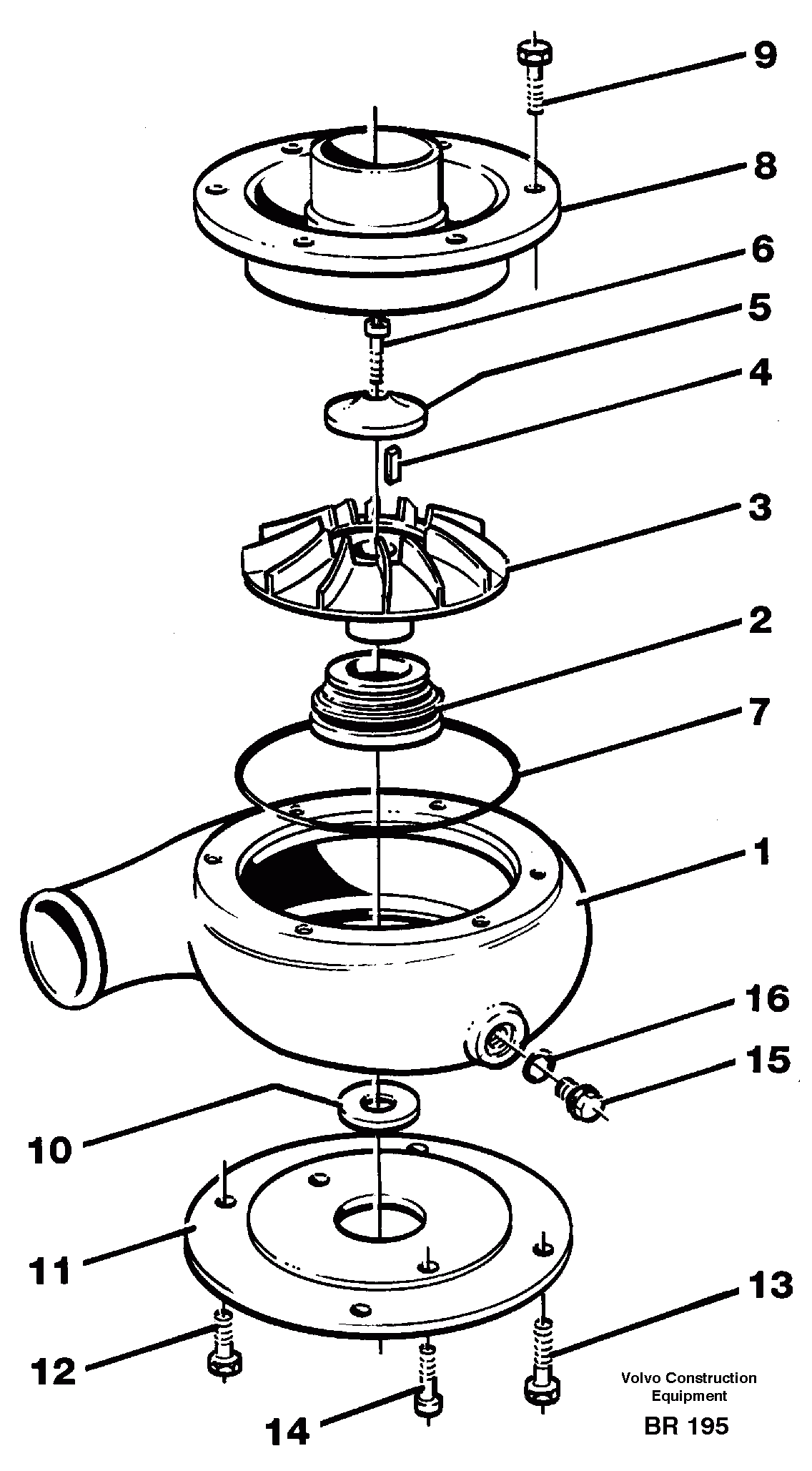 9
8
6
5
4
3
2
7
1
16
15
10
11
13
12
14
Volvo Construction Equipment
BR 195