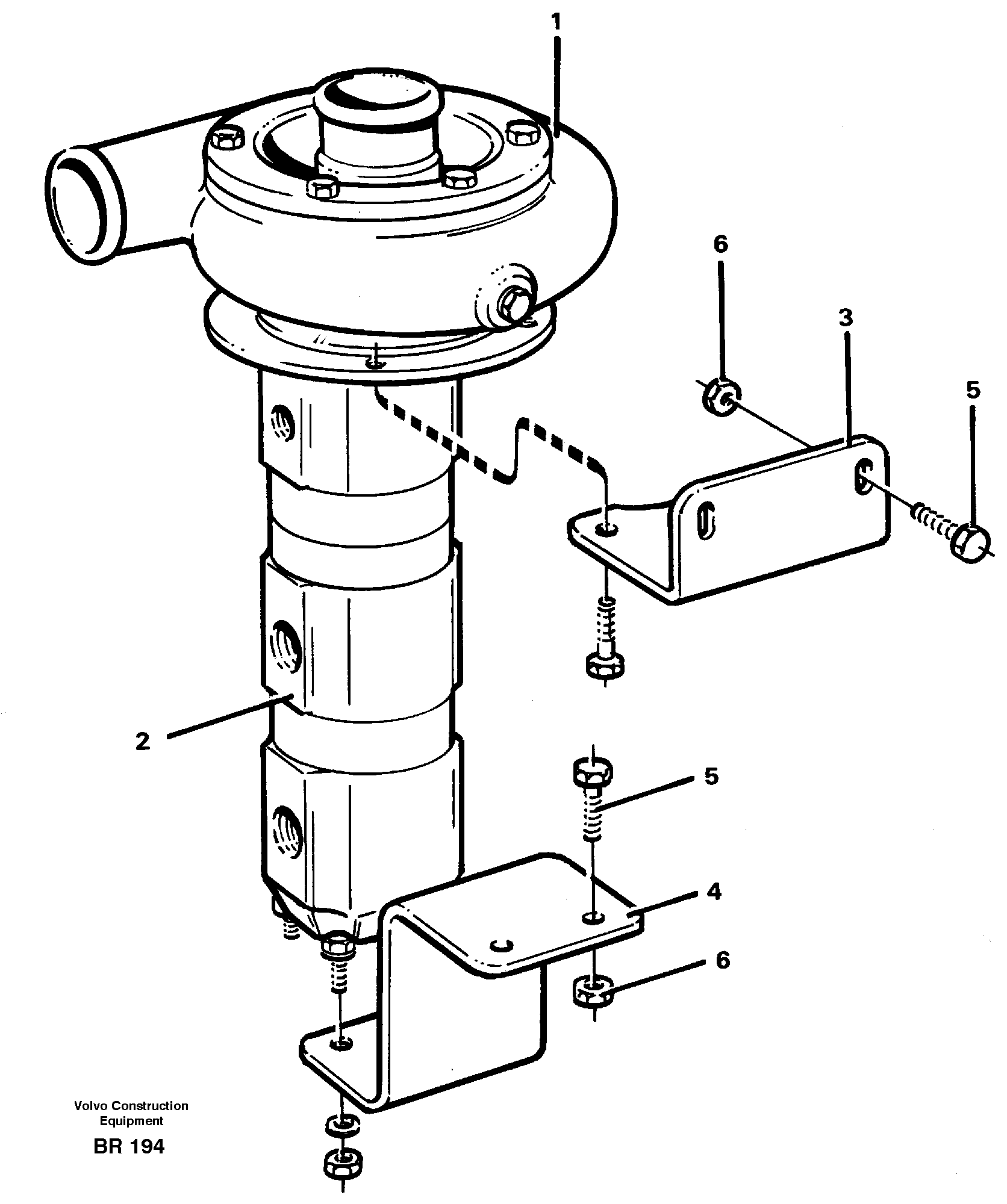 1

6

3

5

2

5

4

6

Volvo Construction Equipment

BR 194