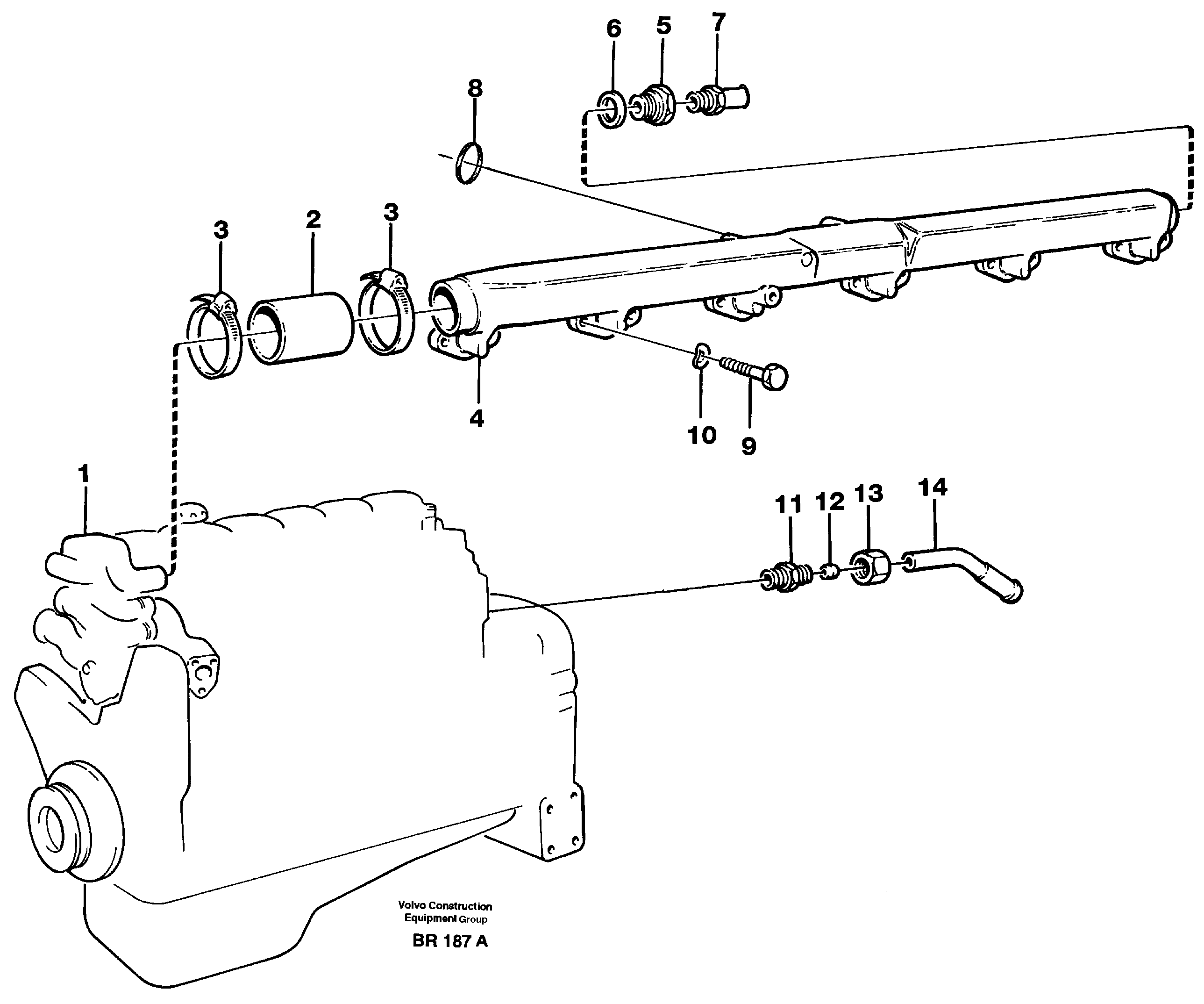 6
5
7
8
3
2
3
4
10
9
1
11
12
13
14

Volvo Construction Equipment Group
BR 187 A