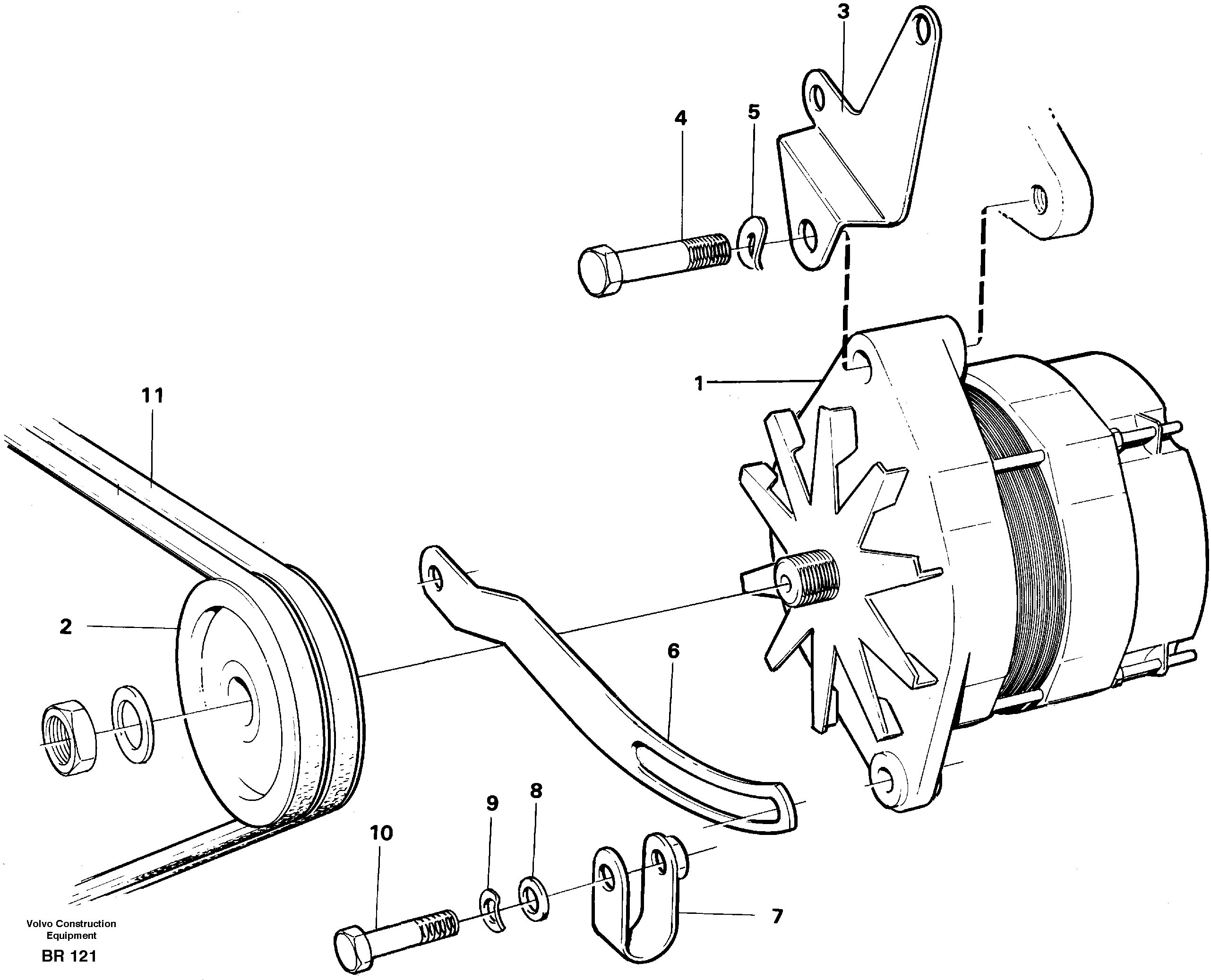 3
4
5
1
11
2
6
9
8
10
7
Volvo Construction Equipment
BR 121