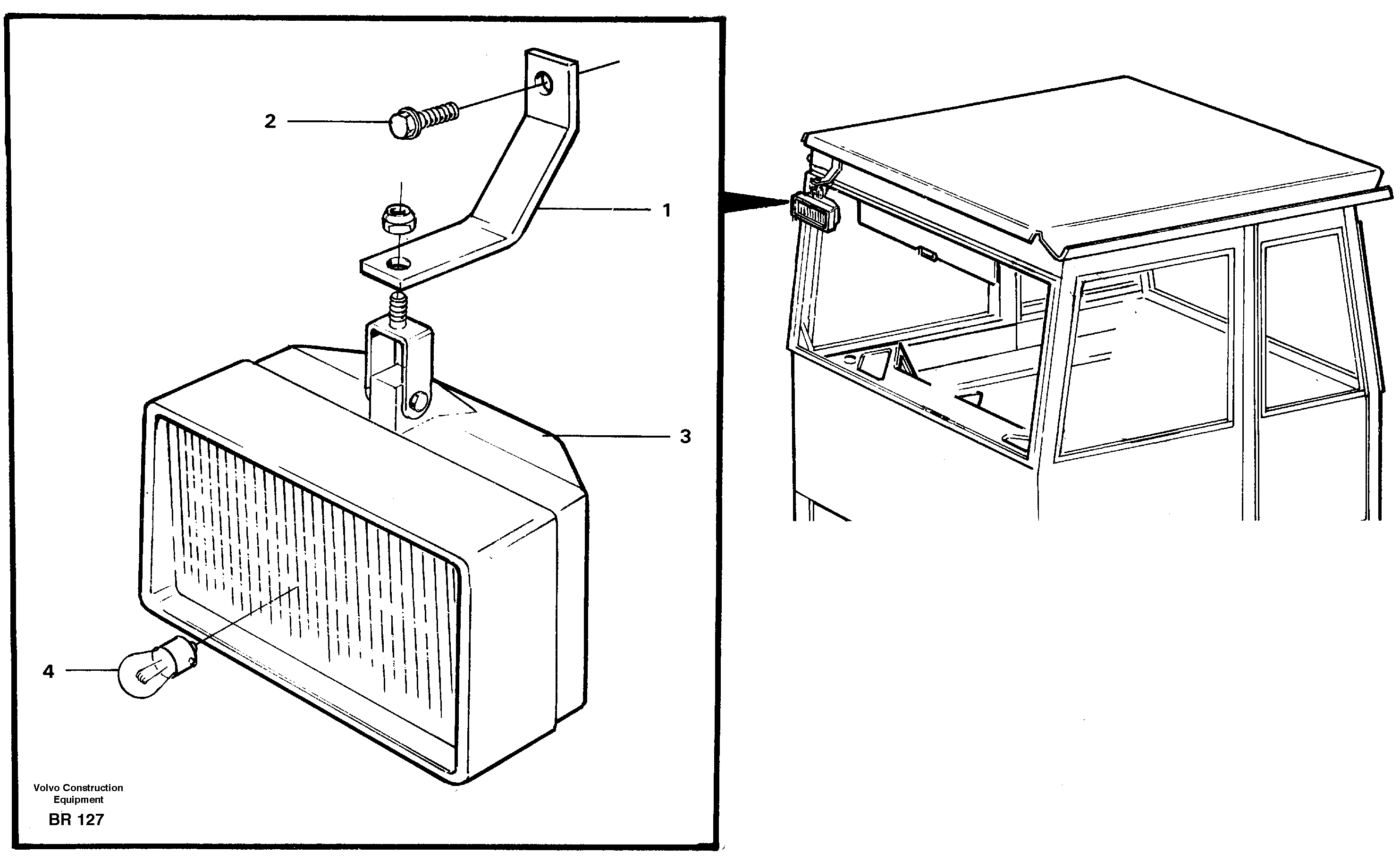 2

1

3

4

Volvo Construction Equipment

BR 127