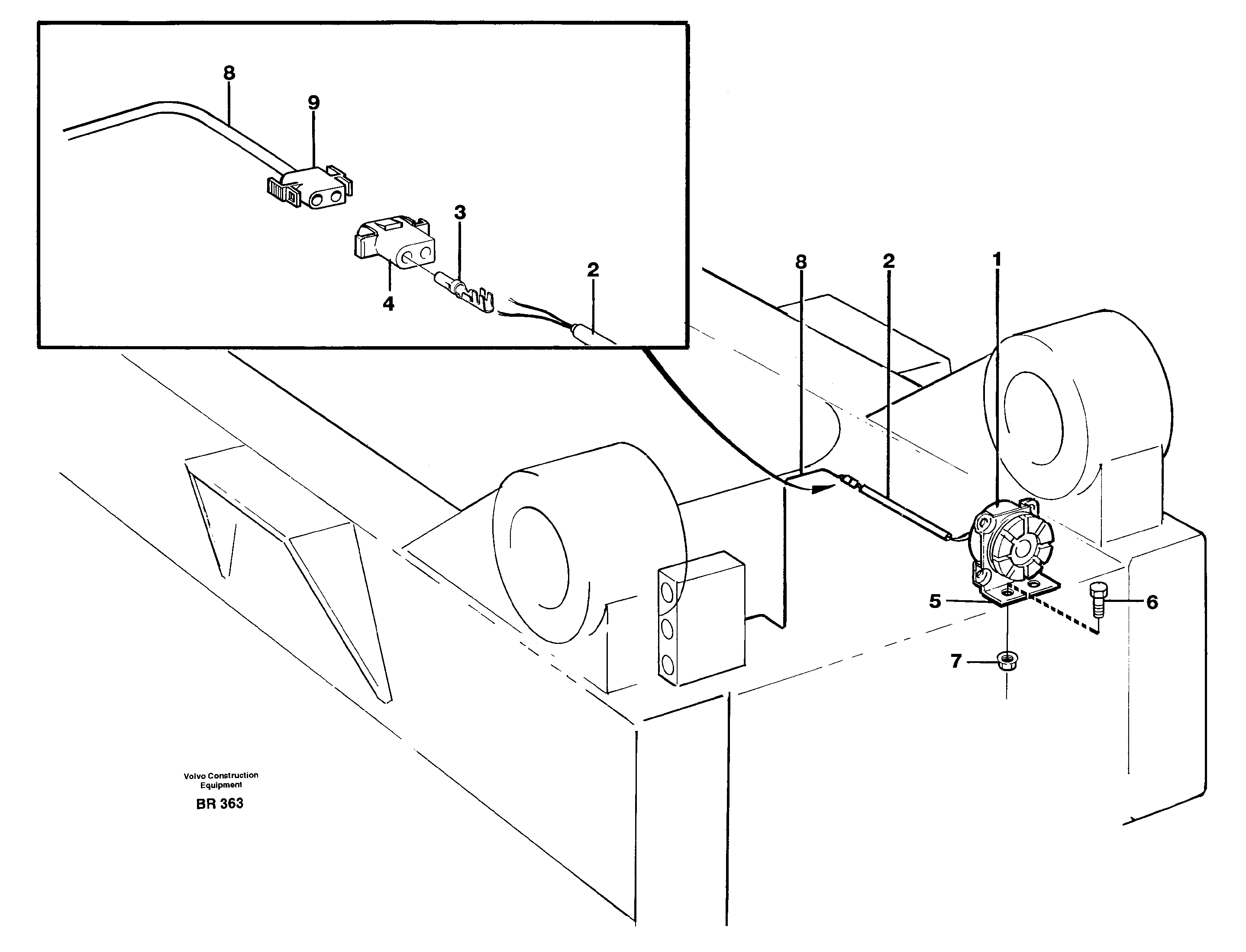 8
9
3
4
2
8
2
1
5
6
7
Volvo Construction Equipment
BR 363