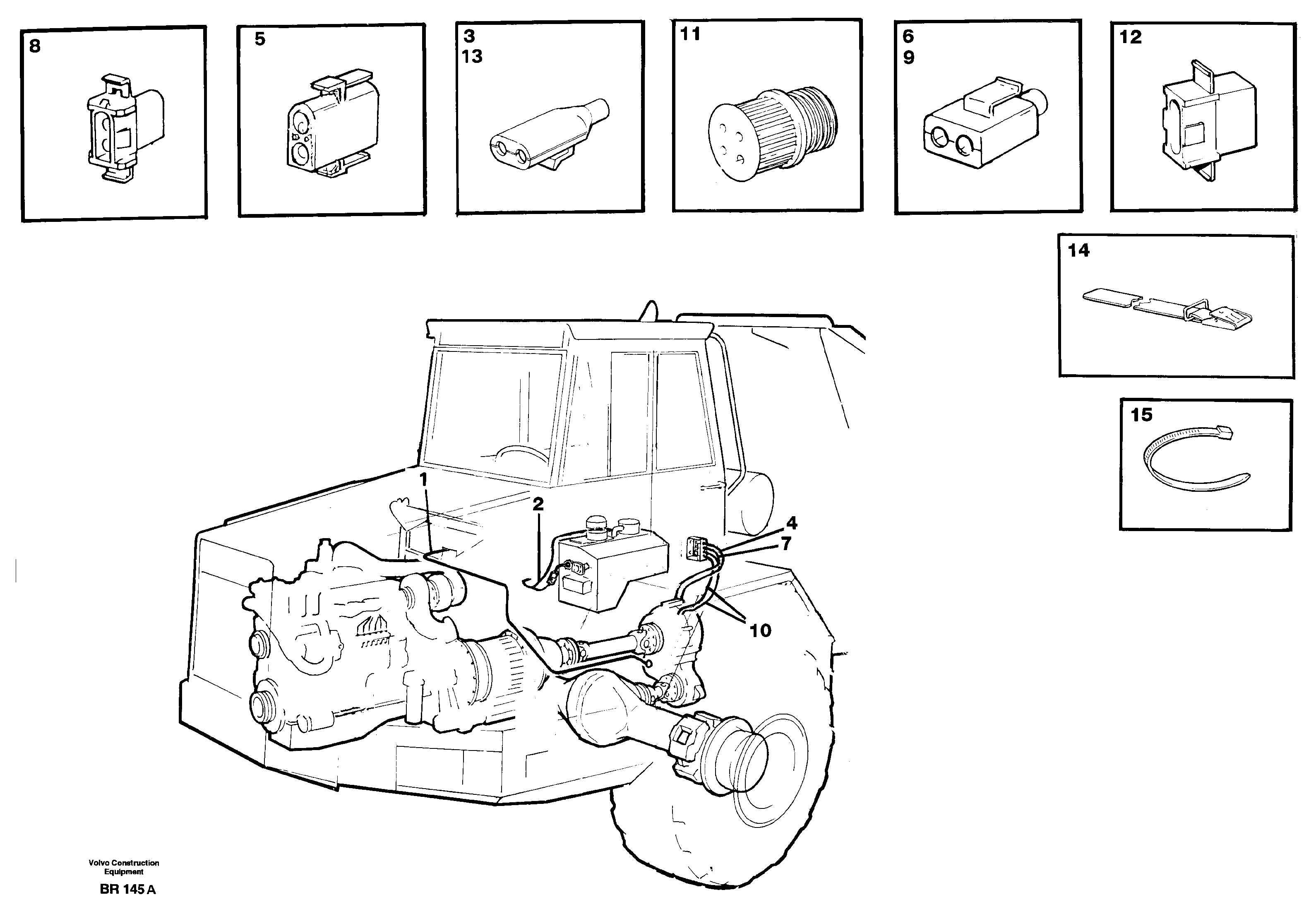 8

5

3
13

11

6
9

12

14

15

1

2

4

7

10

Volvo Construction Equipment

BR 145 A