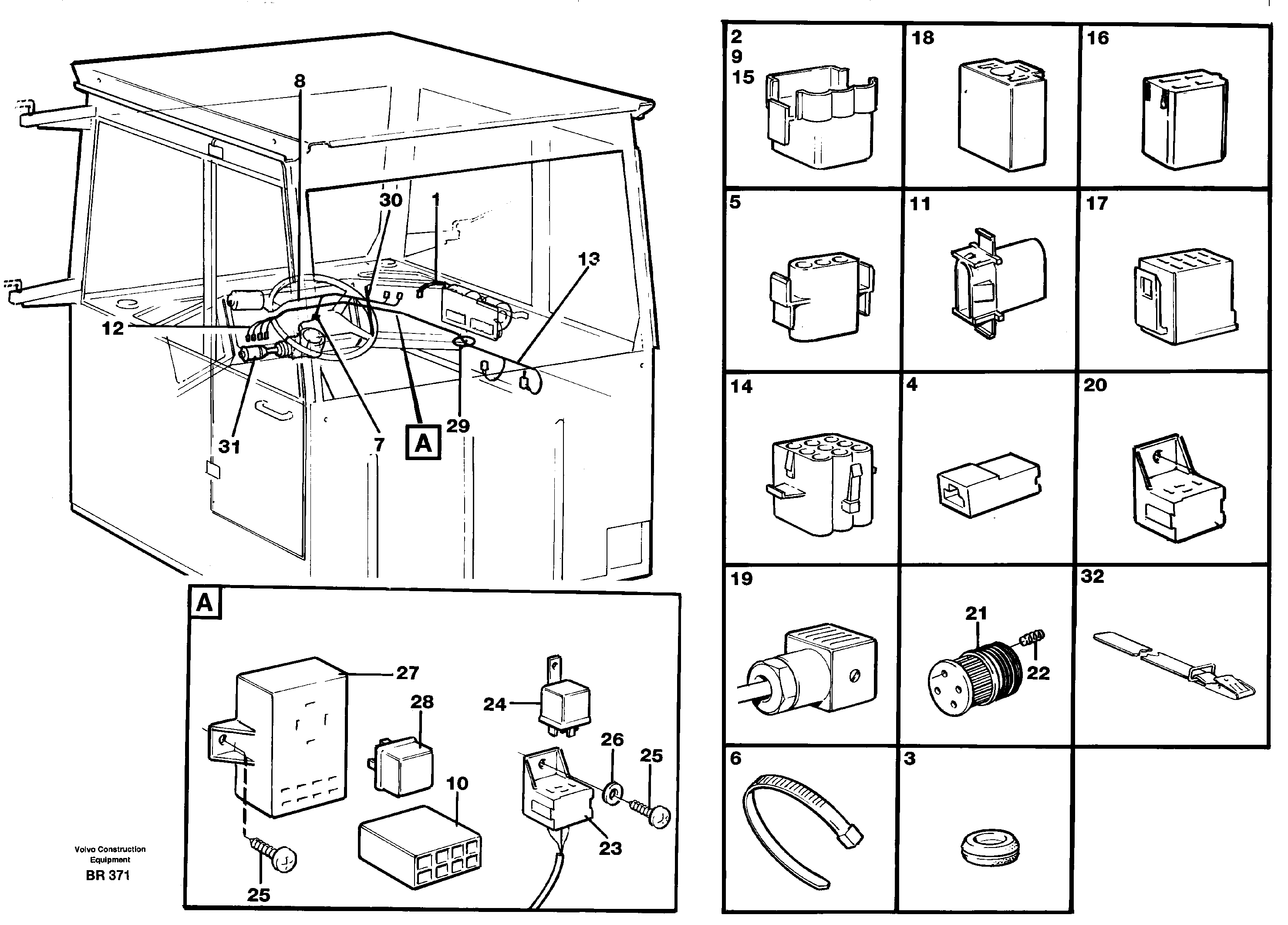 8
30
1
13
12
31
7
A
29

A
27
28
24
26
25
10
23
25

Volvo Construction Equipment
BR 371

2
9
15

18

16

5

11

17

14

4

20

19

21
22

32

6

3