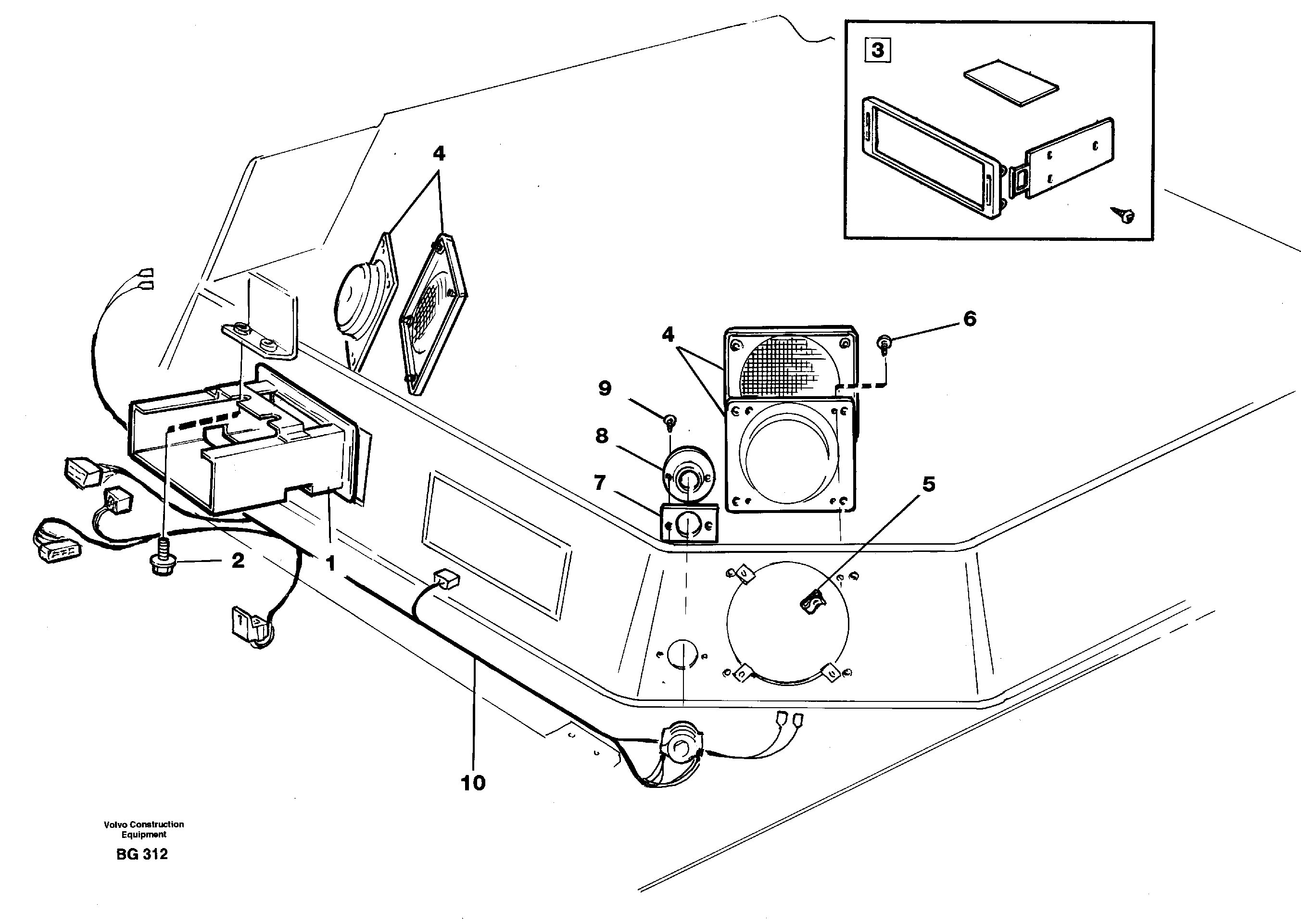 3

4

4

6

9

8

7

5

2

1

10

Volvo Construction Equipment

BG 312