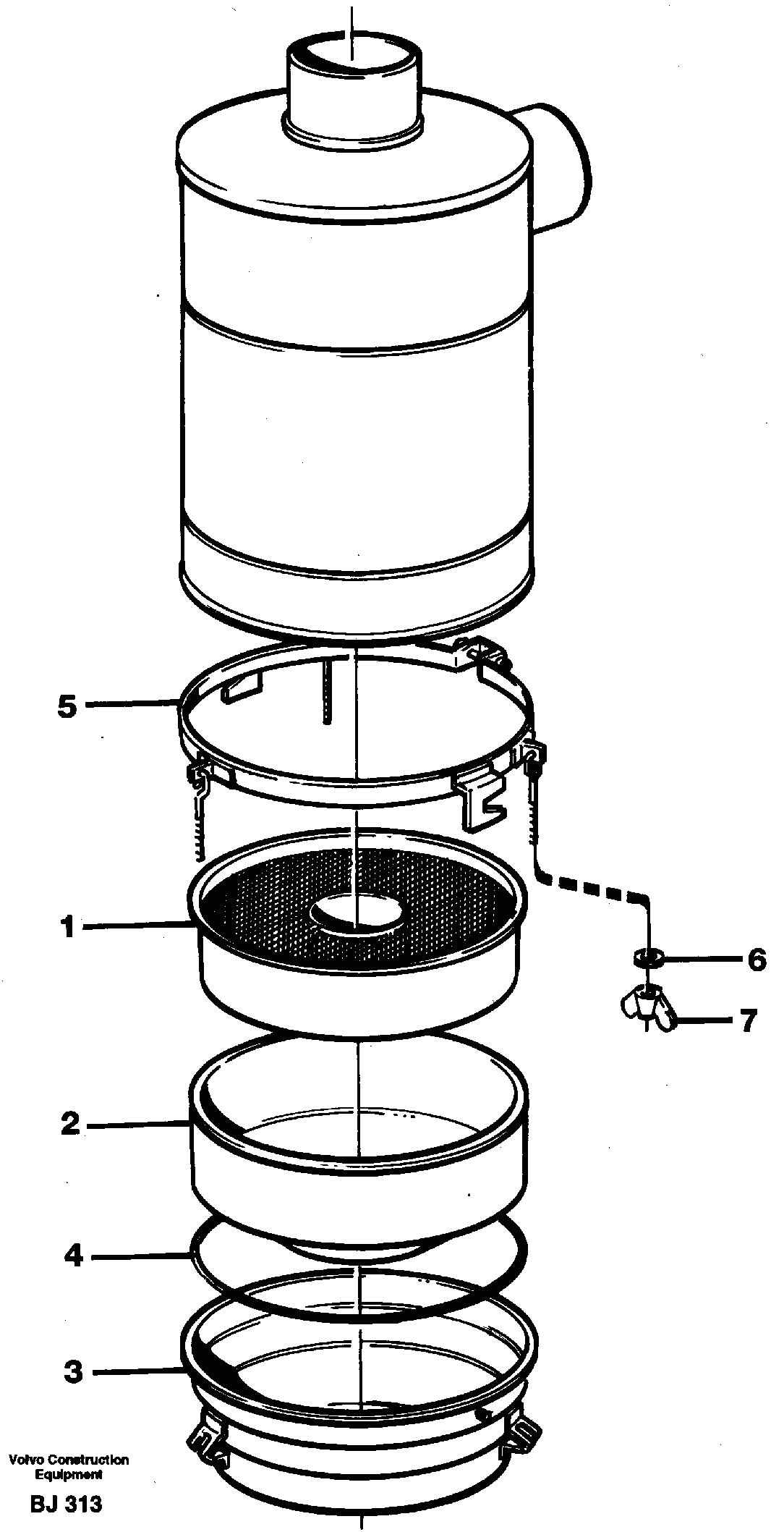 5

1

6

7

2

4

3

Volvo Construction Equipment

BJ 313