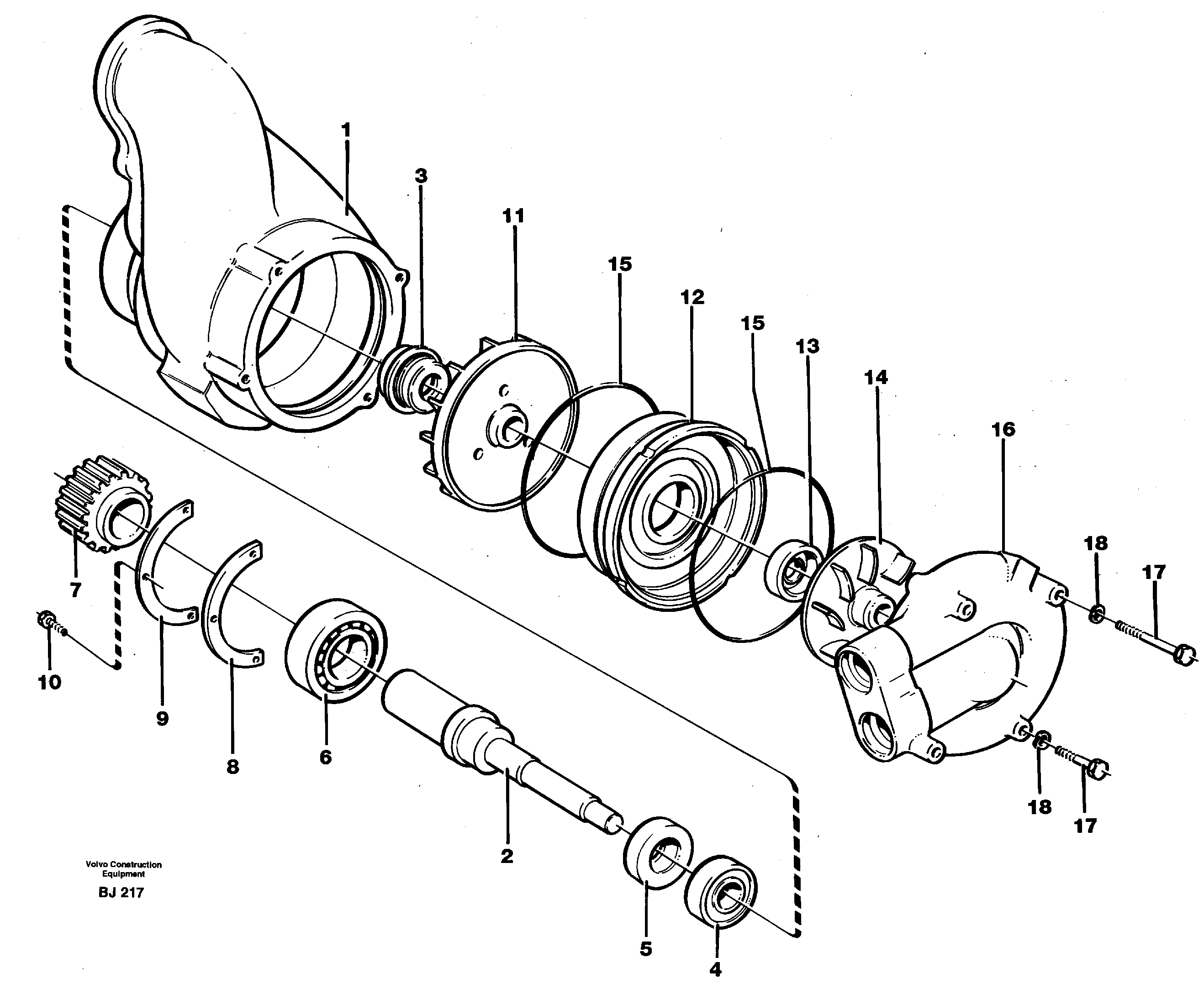 1
3
11
15
12
15
13
14
16
18
17
7
10
9
8
6
2
18
17
5
4

Volvo Construction Equipment
BJ 217