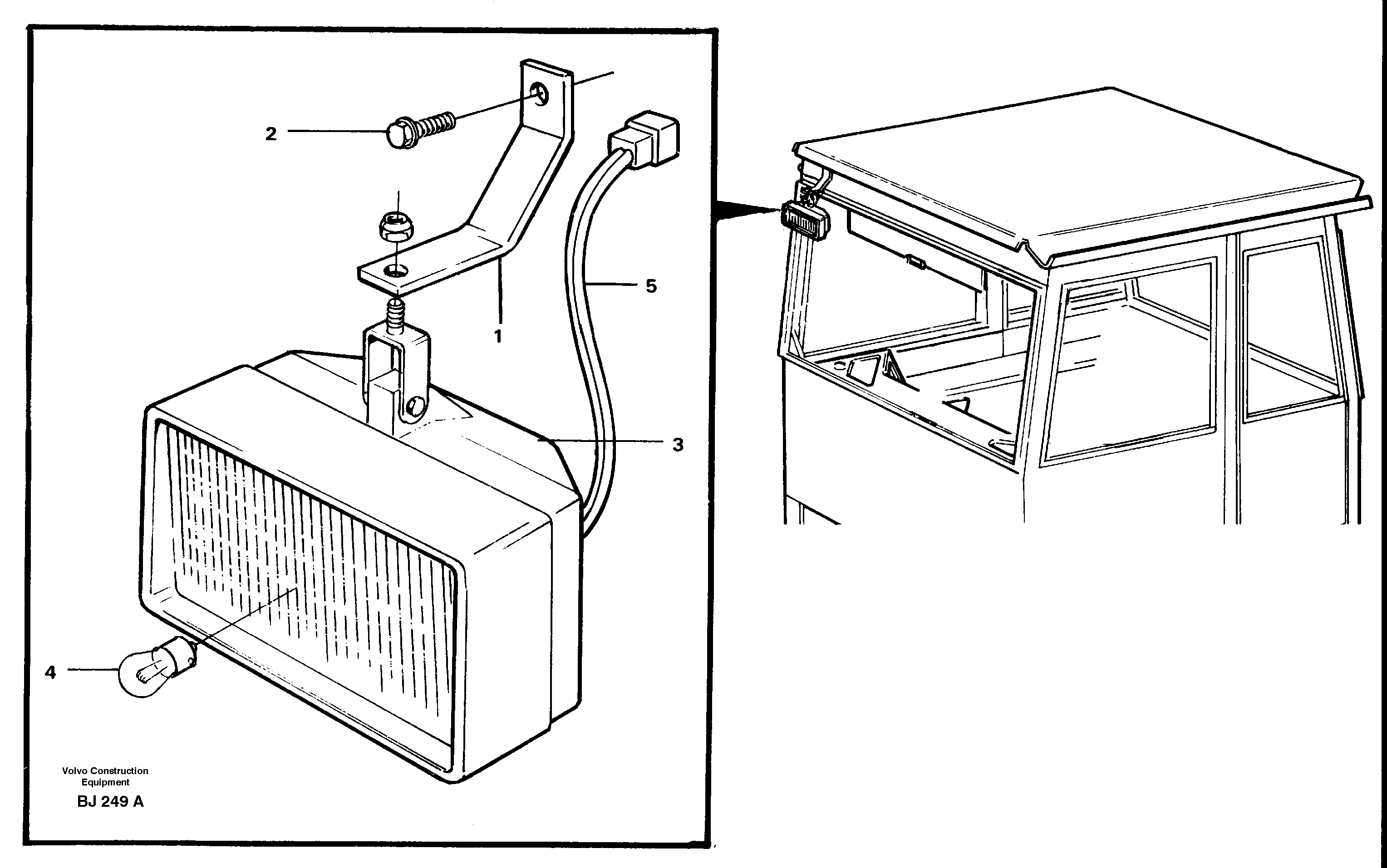 2

5

1

3

4

Volvo Construction Equipment

BJ 249 A