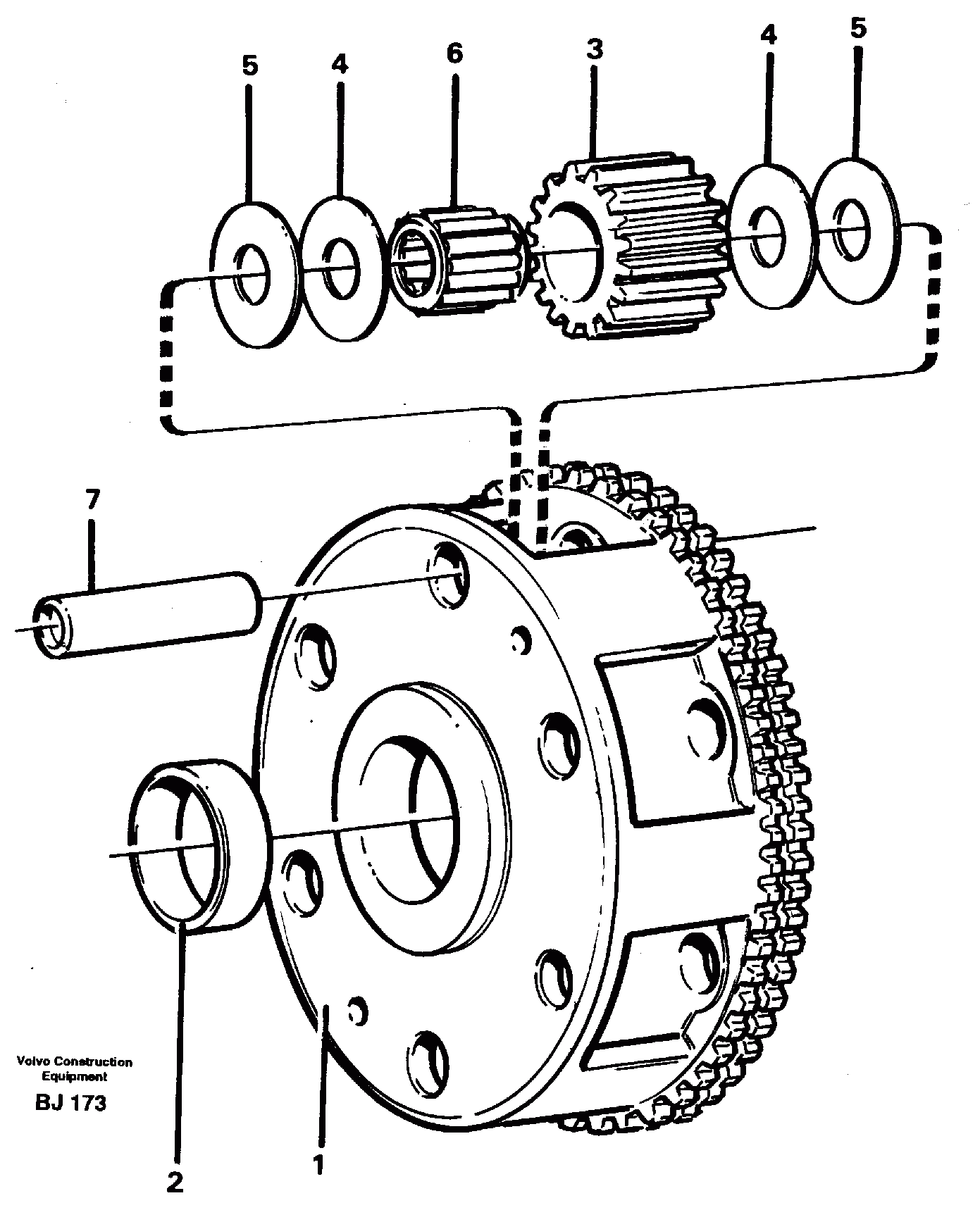 5
4
6
3
4
5
7
Volvo Construction Equipment
BJ 173
2
1